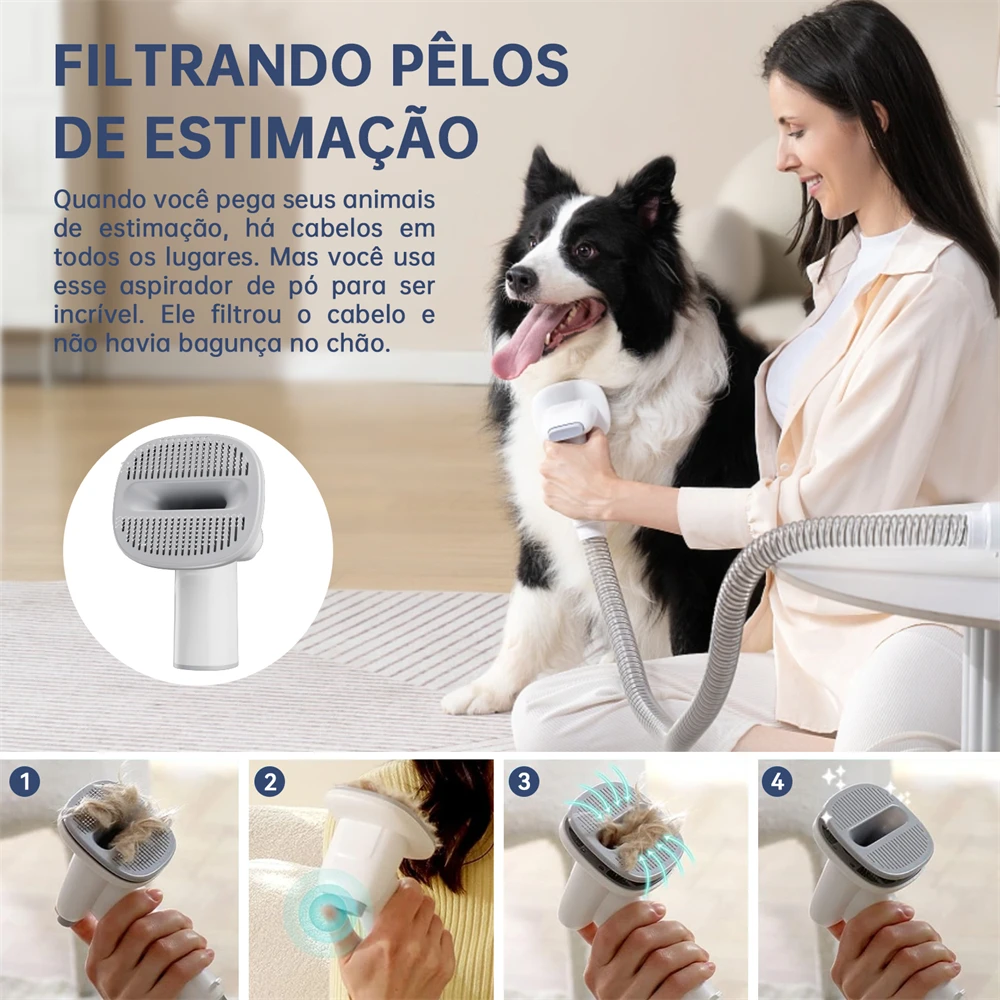 FILTRANDO PÊLOS DE ESTIMAÇÃO

Quando você pega seus animais de estimação, há cabelos em todos os lugares. Mas você usa esse aspirador de pó para ser incrível. Ele filtrou o cabelo e não havia bagunça no chão.

1

2

3

4