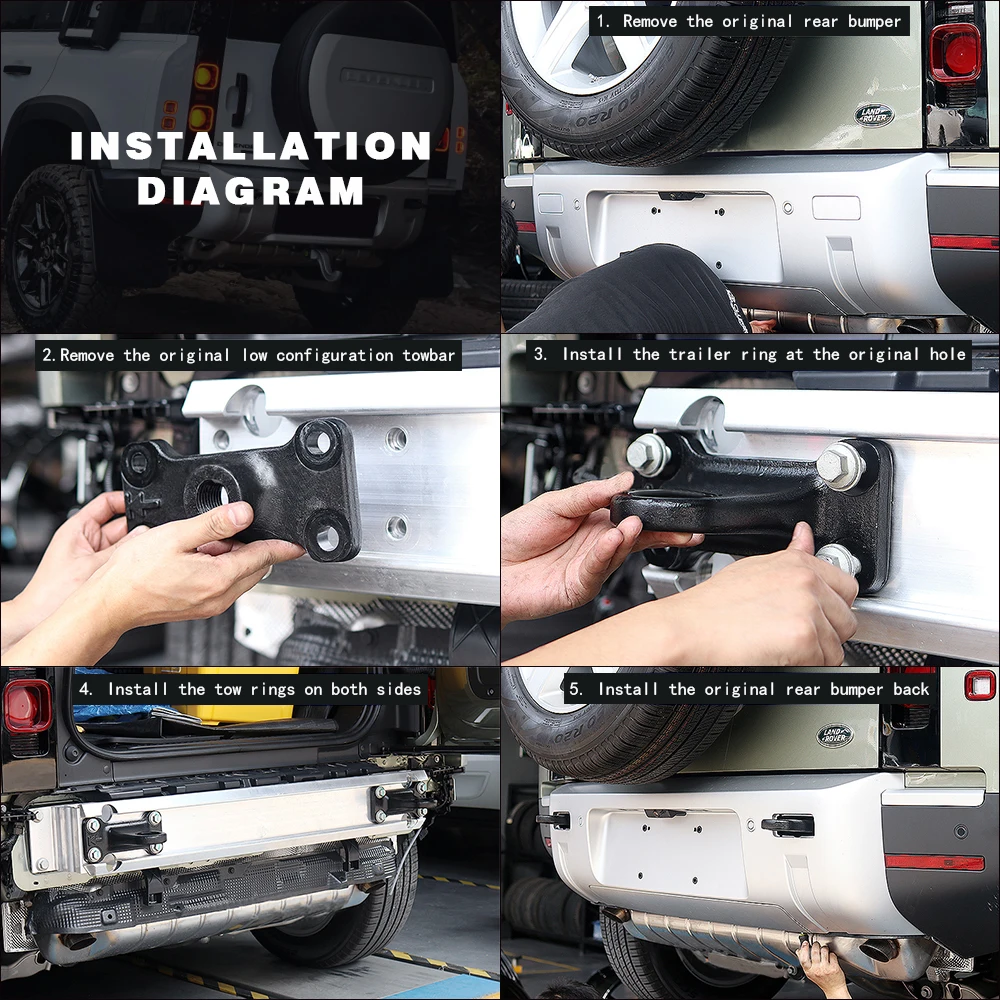 INSTALLATION DIAGRAM

1. Remove the original rear bumper

LAND ROVER

2.Remove the original low configuration towbar

3. Install the trailer ring at the original hole

4. Install the tow rings on both sides

5. Install the original rear bumper back

LAND ROVER