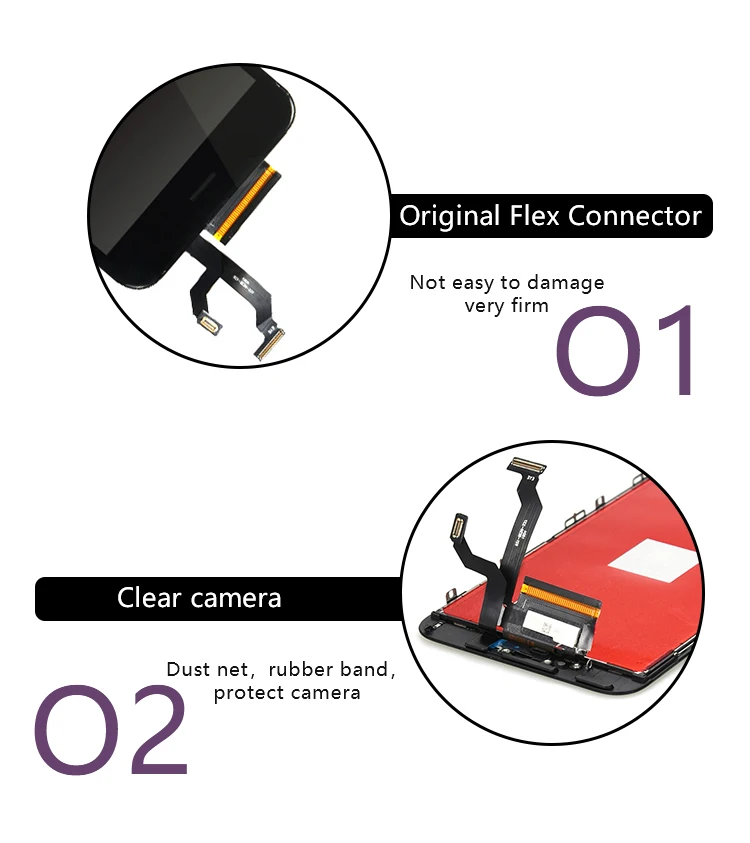 Original Flex Connector

Not easy to damage
very firm

01

Clear camera

Dust net, rubber band,
protect camera

02