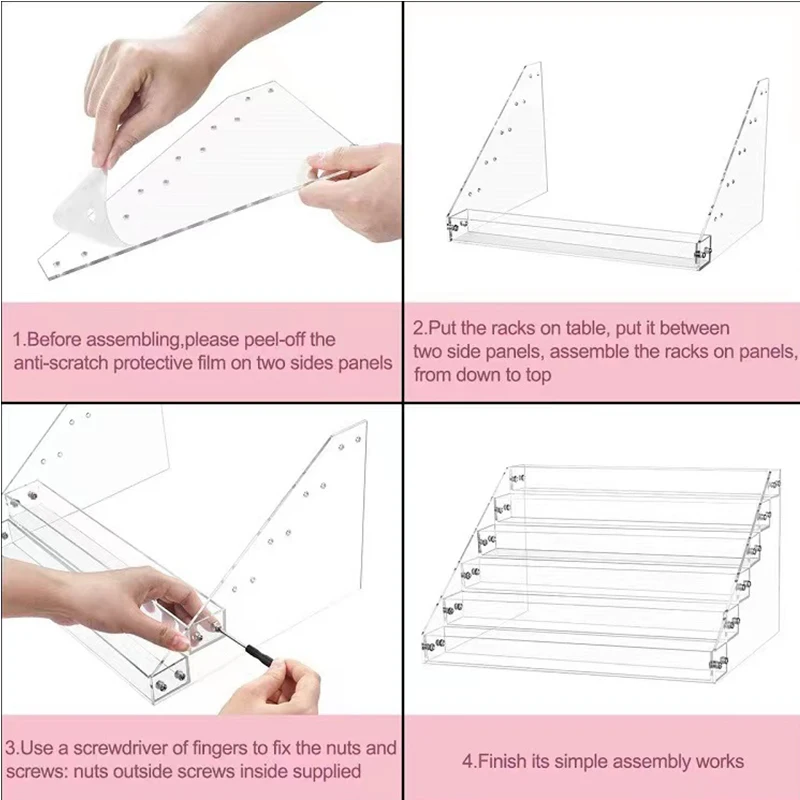 1.Before assembling,please peel-off the anti-scratch protective film on two sides panels

2.Put the racks on table, put it between two side panels, assemble the racks on panels, from down to top

3.Use a screwdriver of fingers to fix the nuts and screws: nuts outside screws inside supplied

4.Finish its simple assembly works