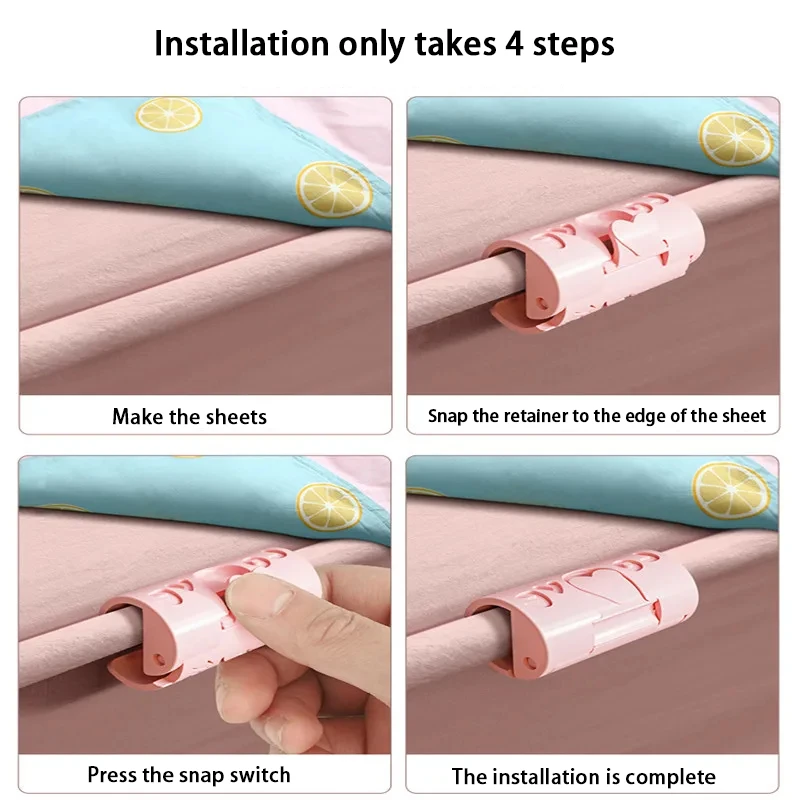 Installation only takes 4 steps

Make the sheets

Snap the retainer to the edge of the sheet

Press the snap switch

The installation is complete