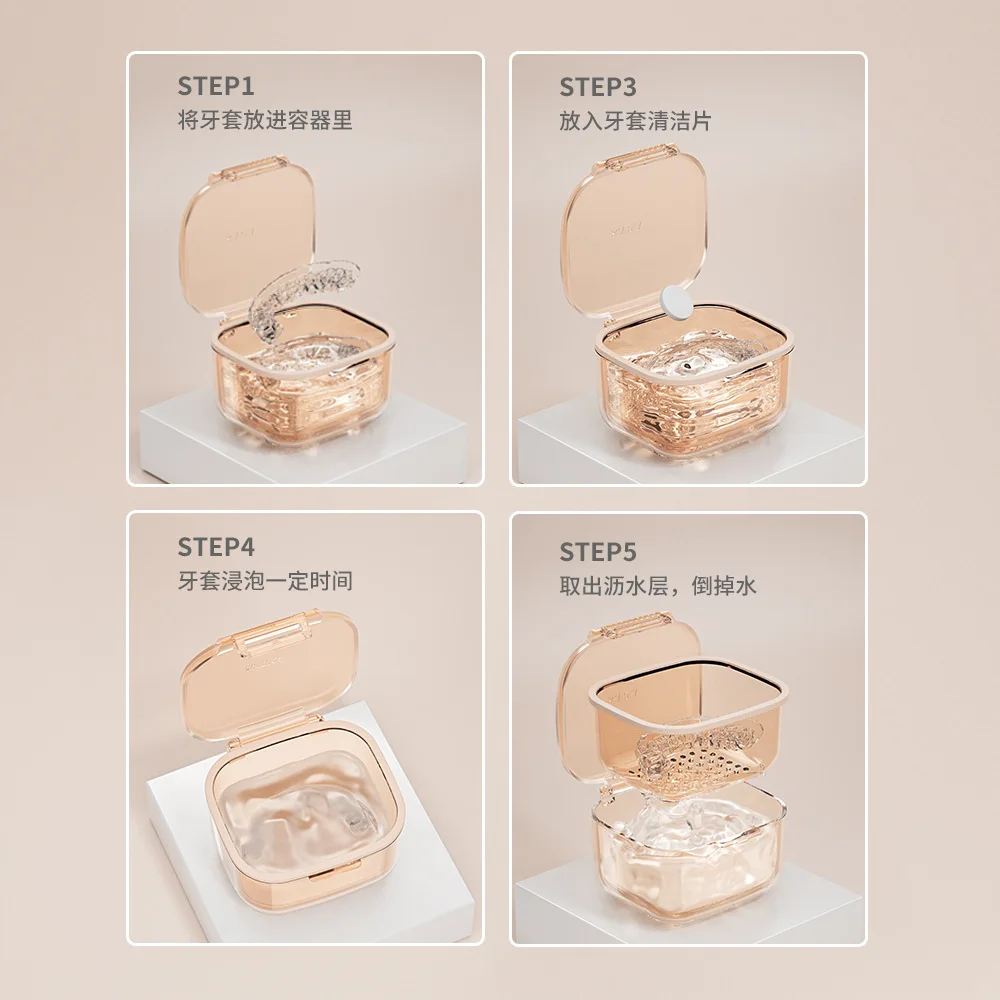 STEP1
将牙套放进容器里

STEP3
放入牙套清洁片

STEP4
牙套浸泡一定时间

STEP5
取出沥水层，倒掉水