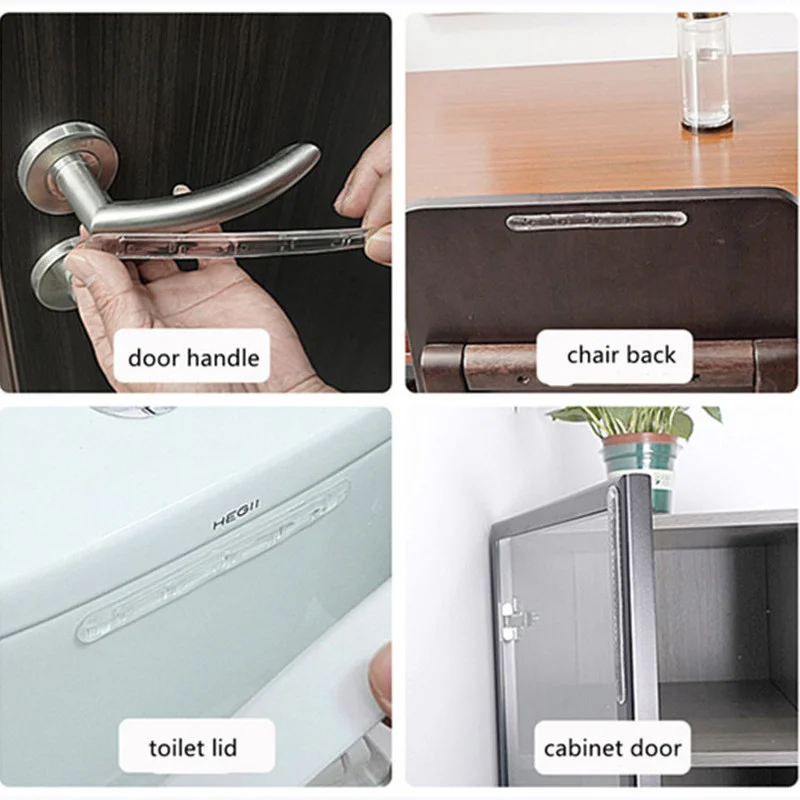 door handle

chair back

HEGII

toilet lid

cabinet door