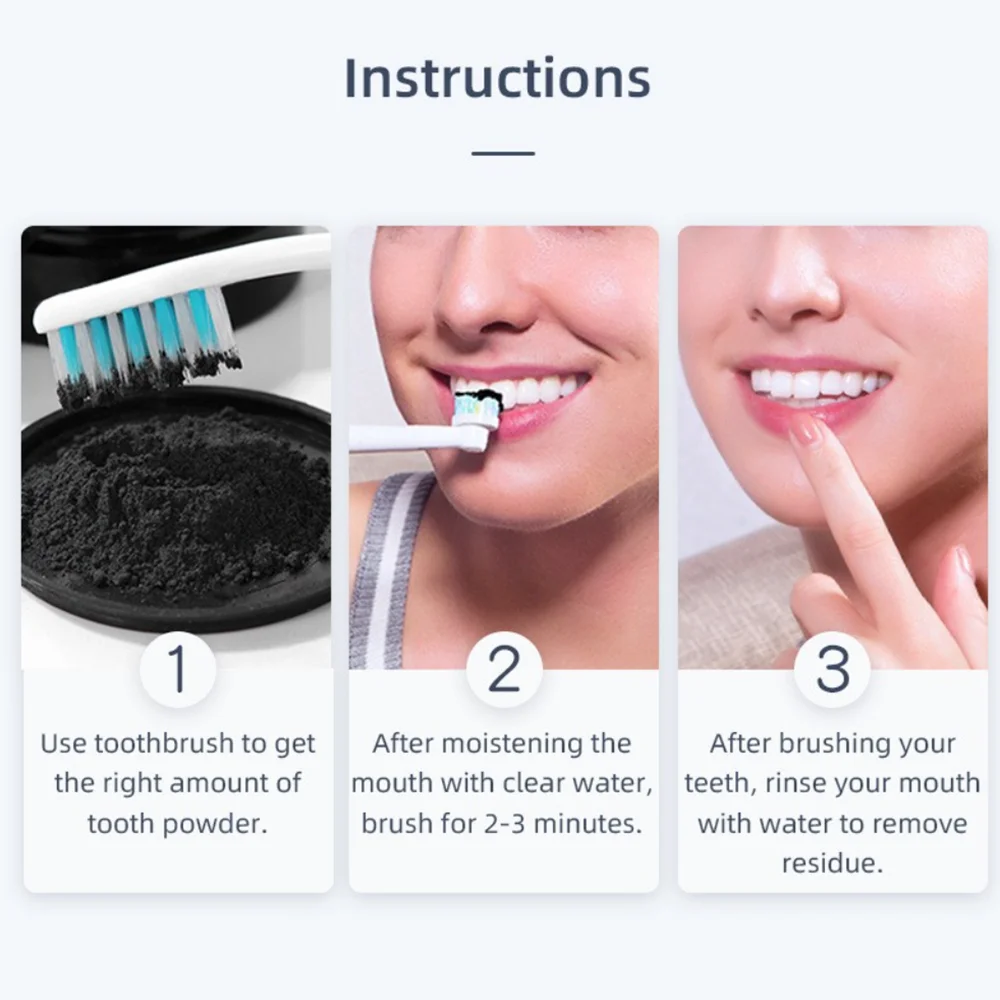 Instructions

1

Use toothbrush to get the right amount of tooth powder.

2

After moistening the mouth with clear water, brush for 2-3 minutes.

3

After brushing your teeth, rinse your mouth with water to remove residue.