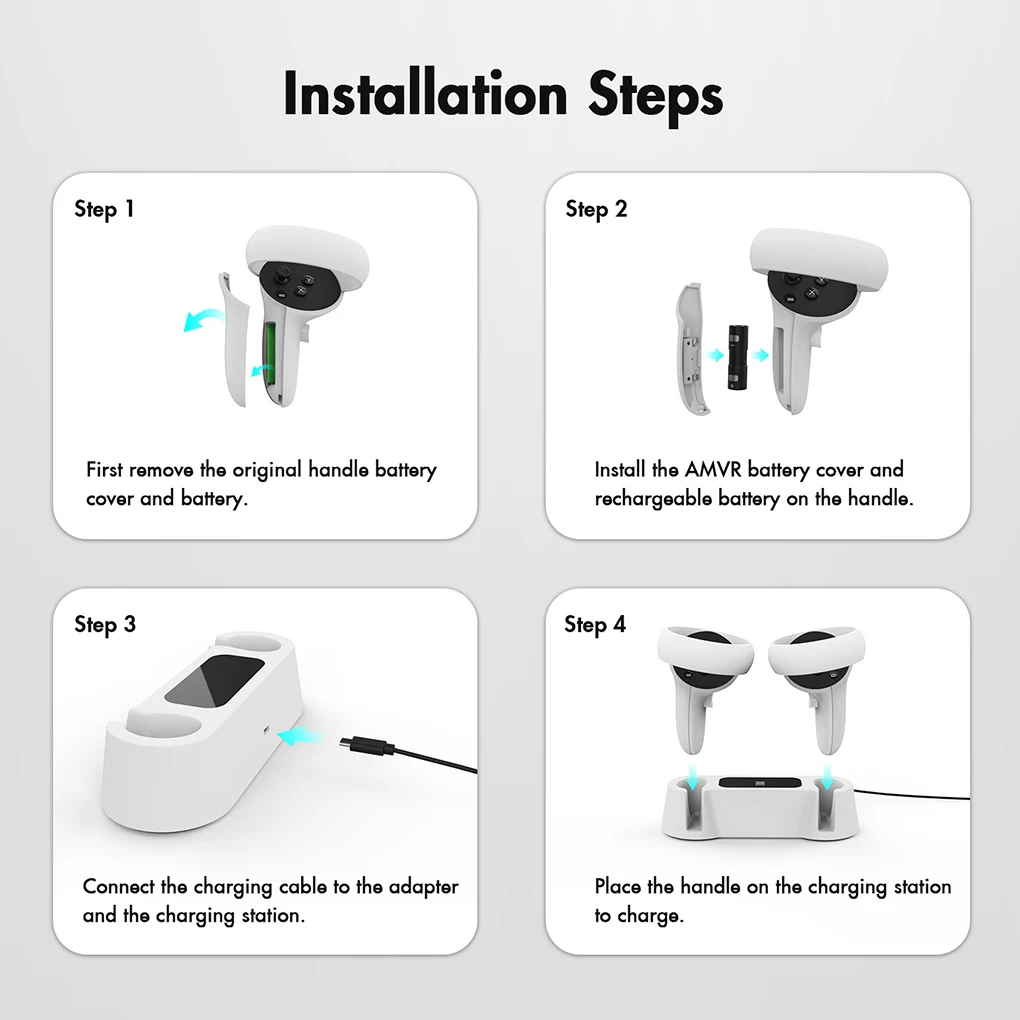 Installation Steps

Step 1

First remove the original handle battery cover and battery.

Step 2

Install the AMVR battery cover and rechargeable battery on the handle.

Step 3

Connect the charging cable to the adapter and the charging station.

Step 4

Place the handle on the charging station to charge.