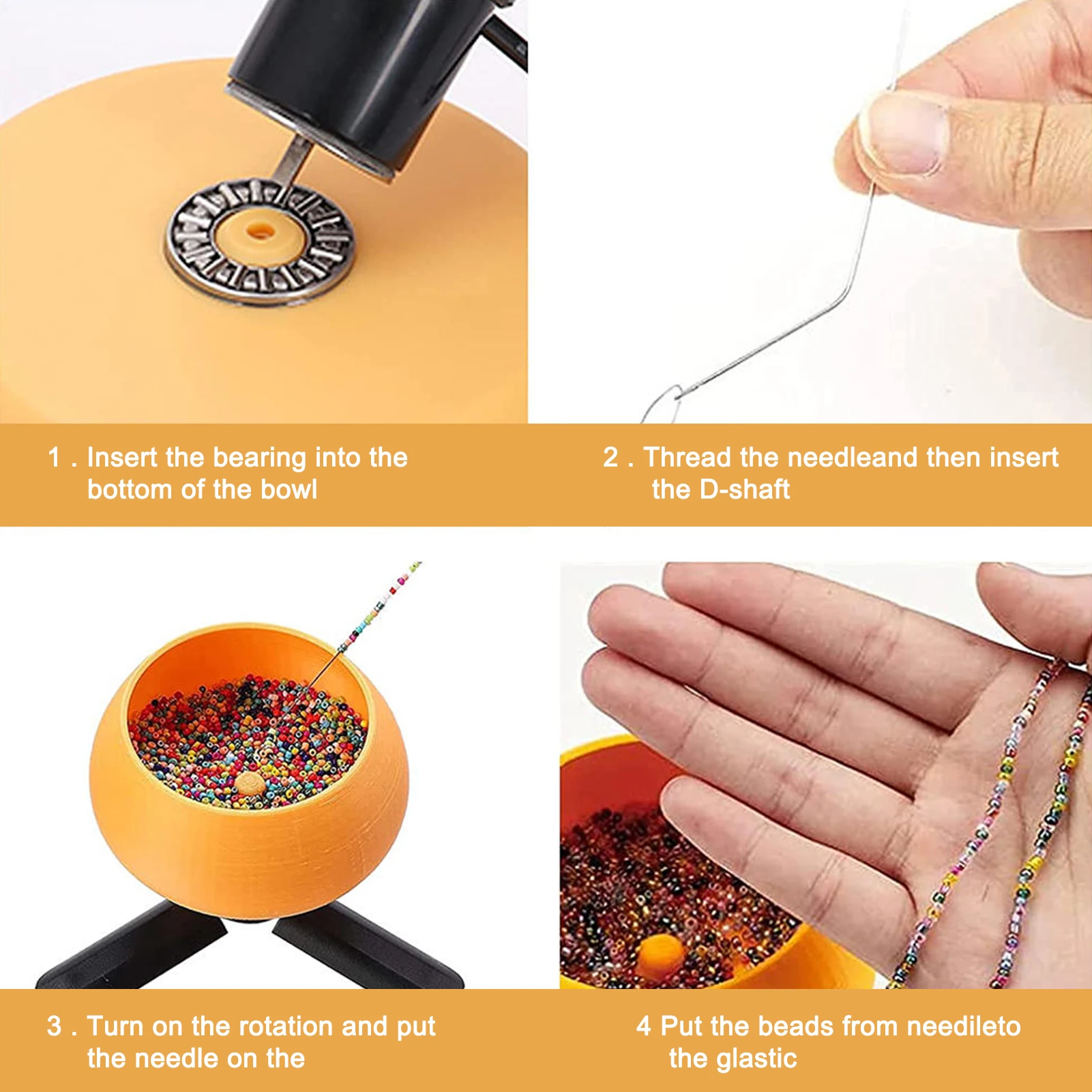 1 . Insert the bearing into the bottom of the bowl

2 . Thread the needleand then insert the D-shaft

3 . Turn on the rotation and put the needle on the

4 Put the beads from needileto the glastic