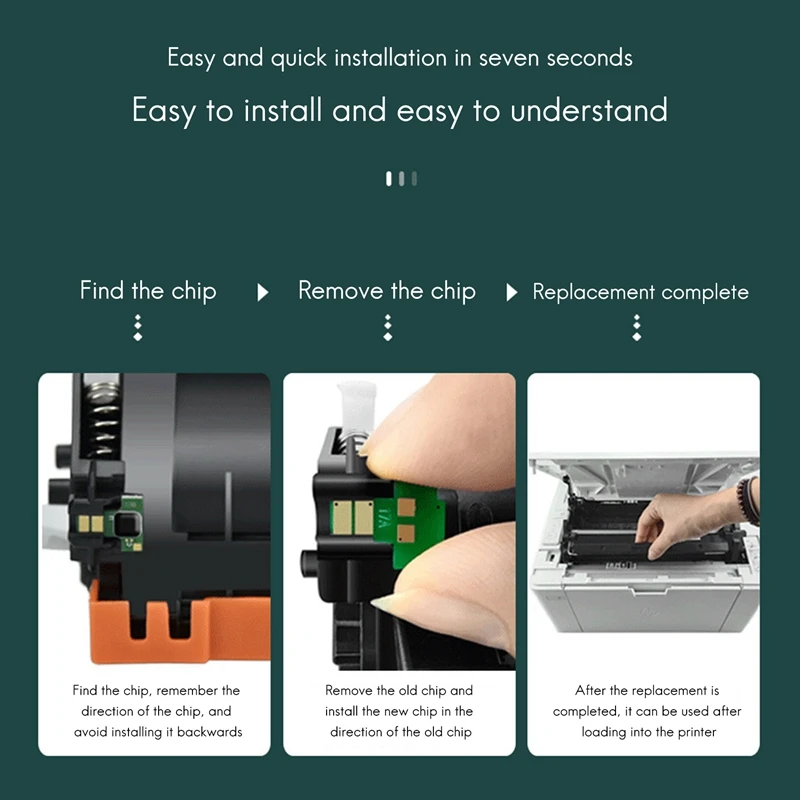 Easy and quick installation in seven seconds

Easy to install and easy to understand

Find the chip

Remove the chip

Replacement complete

17A

Find the chip, remember the direction of the chip, and avoid installing it backwards

Remove the old chip and install the new chip in the direction of the old chip

After the replacement is completed, it can be used after loading into the printer