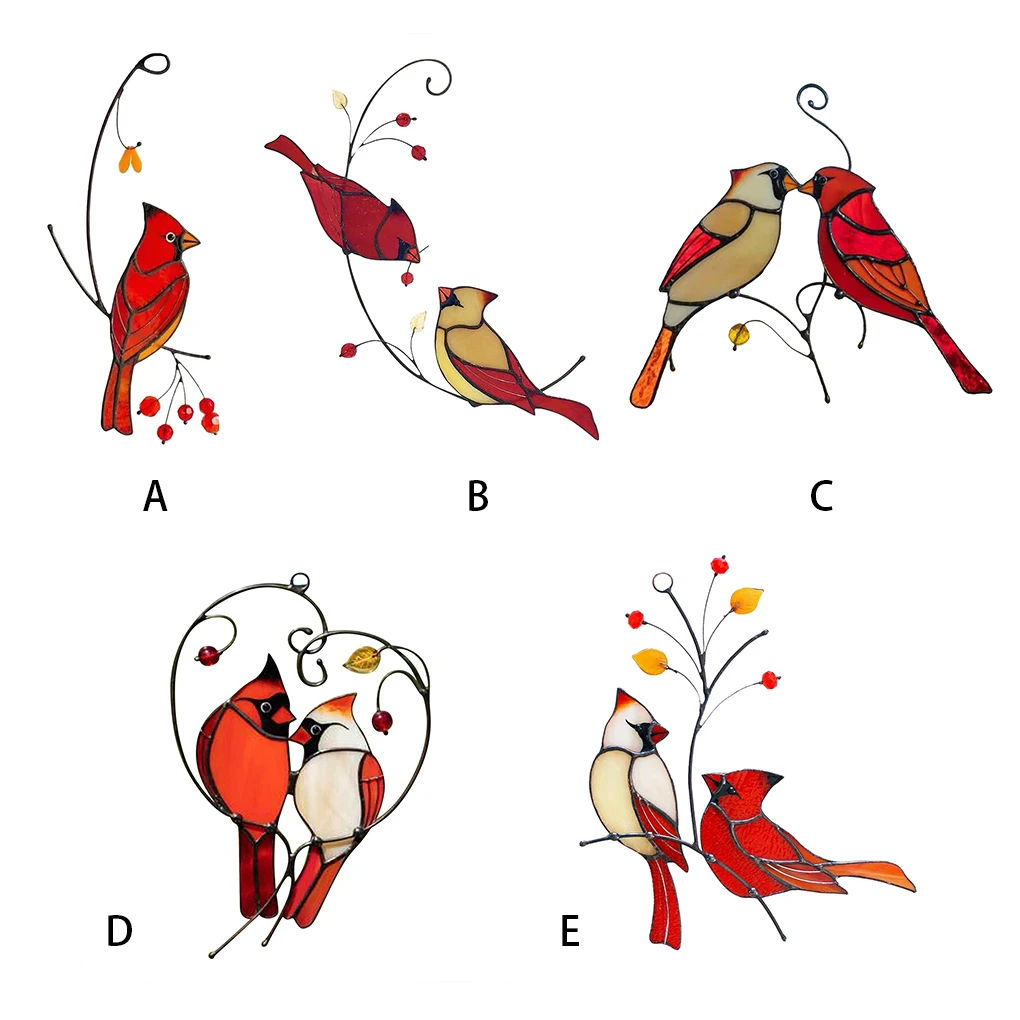 A

B

C

D

E