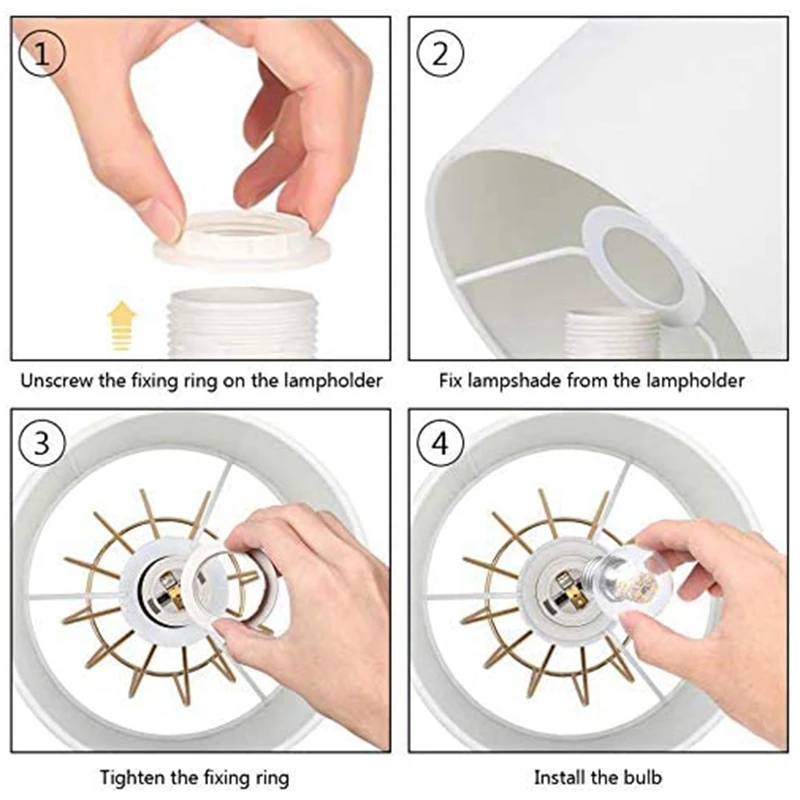 1

Unscrew the fixing ring on the lampholder

2

Fix lampshade from the lampholder

3

Tighten the fixing ring

4

Install the bulb