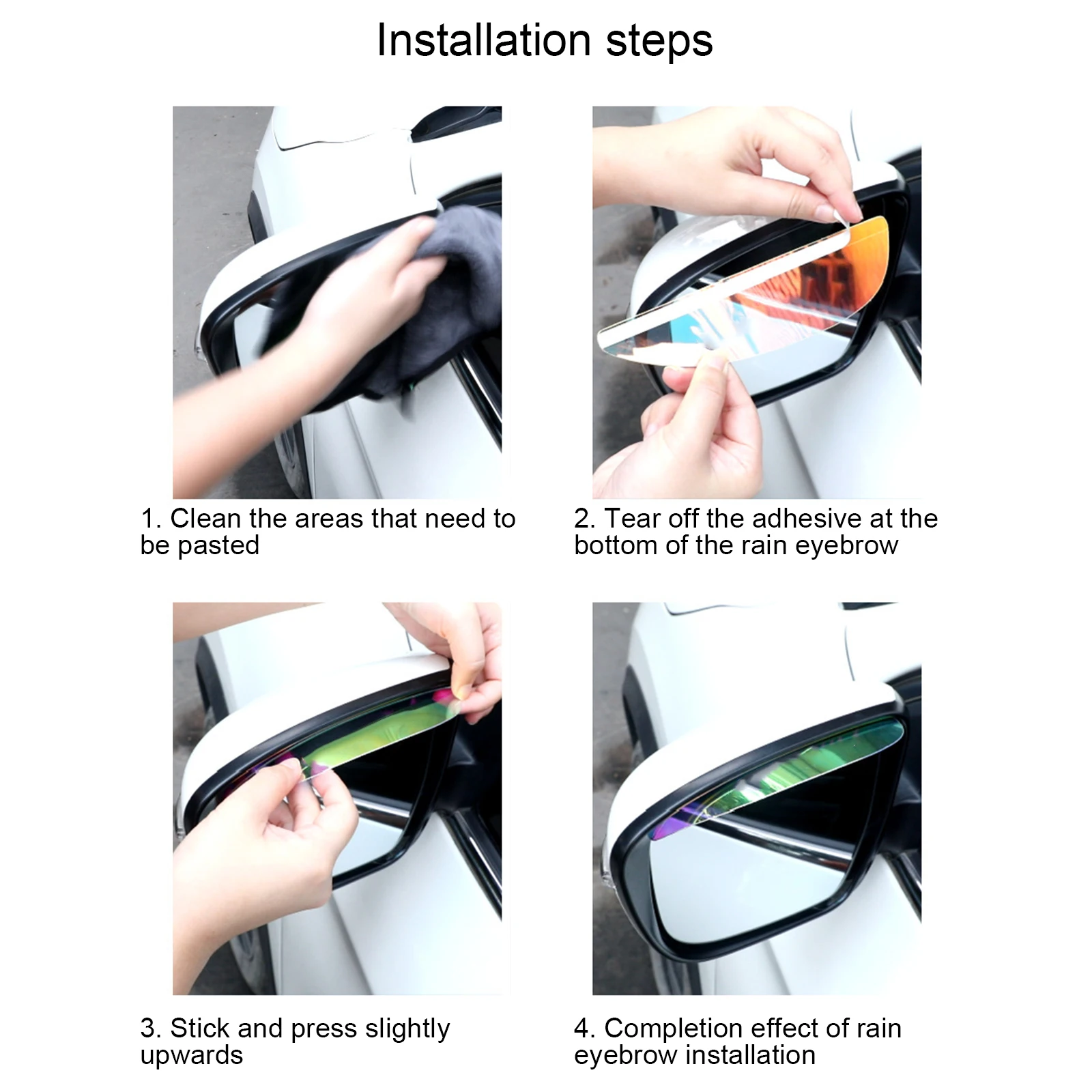 Installation steps

1. Clean the areas that need to be pasted

2. Tear off the adhesive at the bottom of the rain eyebrow

3. Stick and press slightly upwards

4. Completion effect of rain eyebrow installation