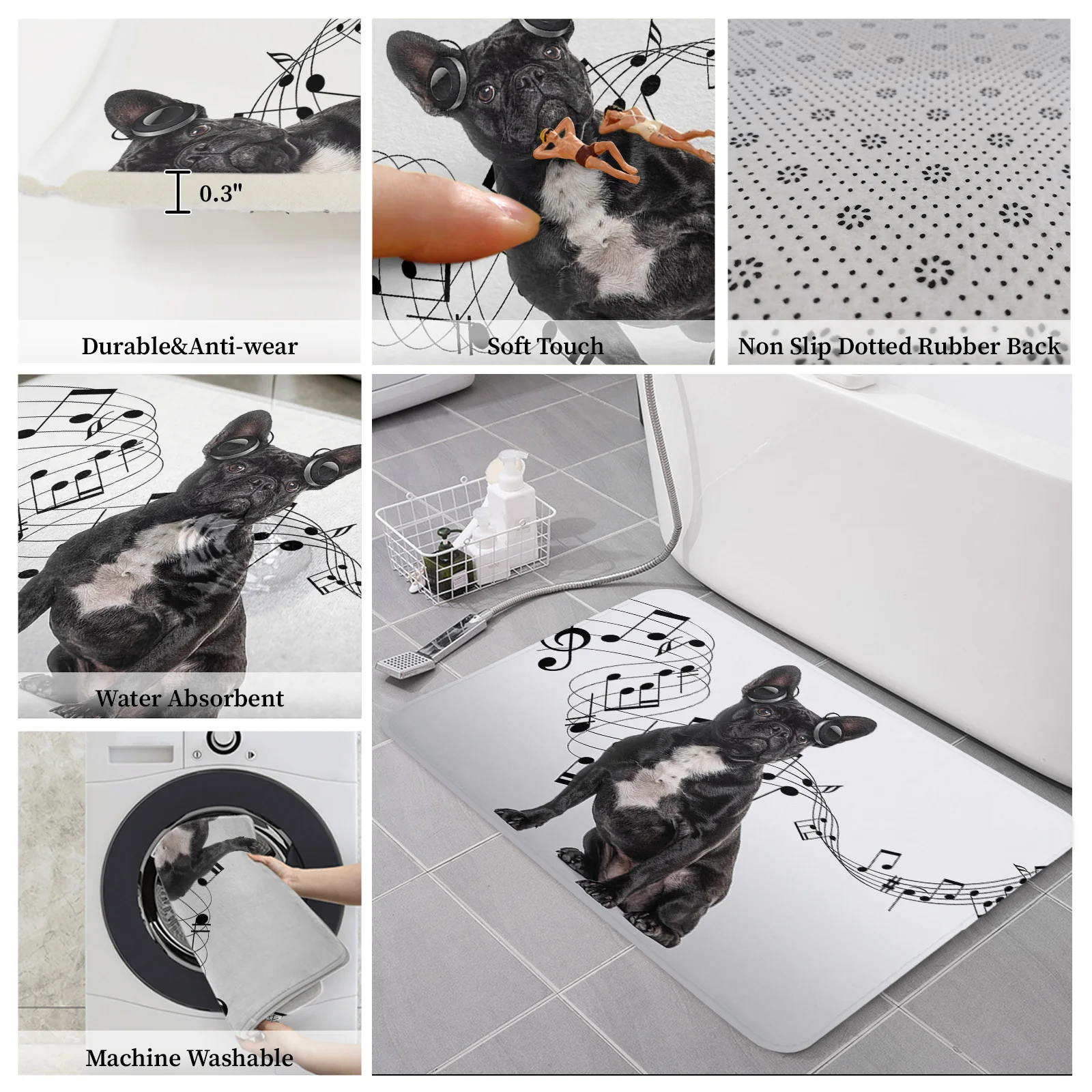 0.3"

Durable&Anti-wear

Soft Touch

Non Slip Dotted Rubber Back

Water Absorbent

Machine Washable