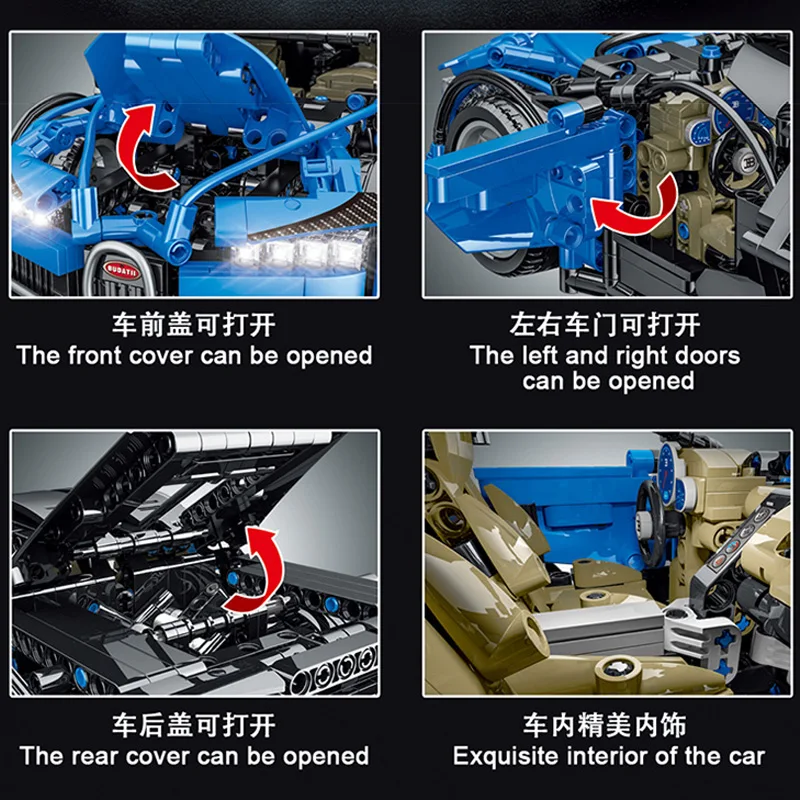 BUGATTI

车前盖可打开
The front cover can be opened

左右车门可打开
The left and right doors can be opened

车后盖可打开
The rear cover can be opened

车内精美内饰
Exquisite interior of the car