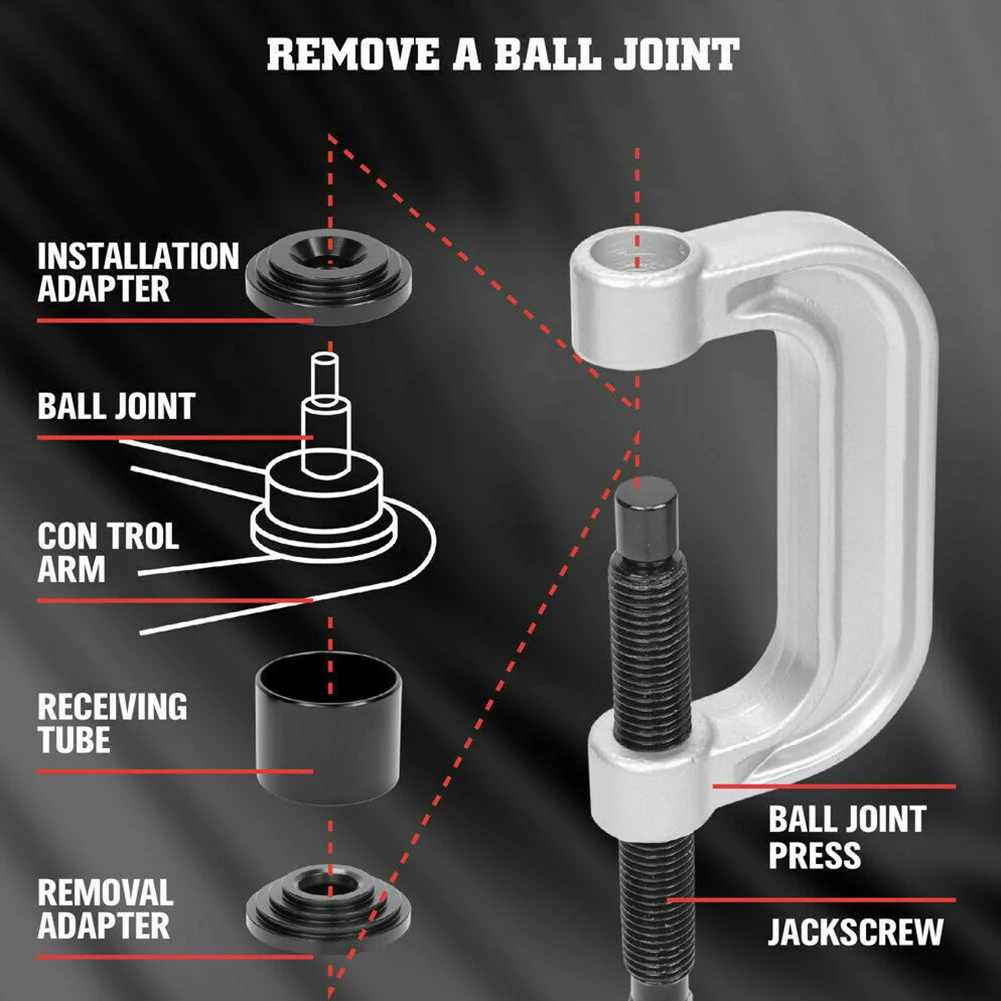 REMOVE A BALL JOINT

INSTALLATION ADAPTER

BALL JOINT

CON TROL ARM

RECEIVING TUBE

REMOVAL ADAPTER

BALL JOINT PRESS

JACKSCREW