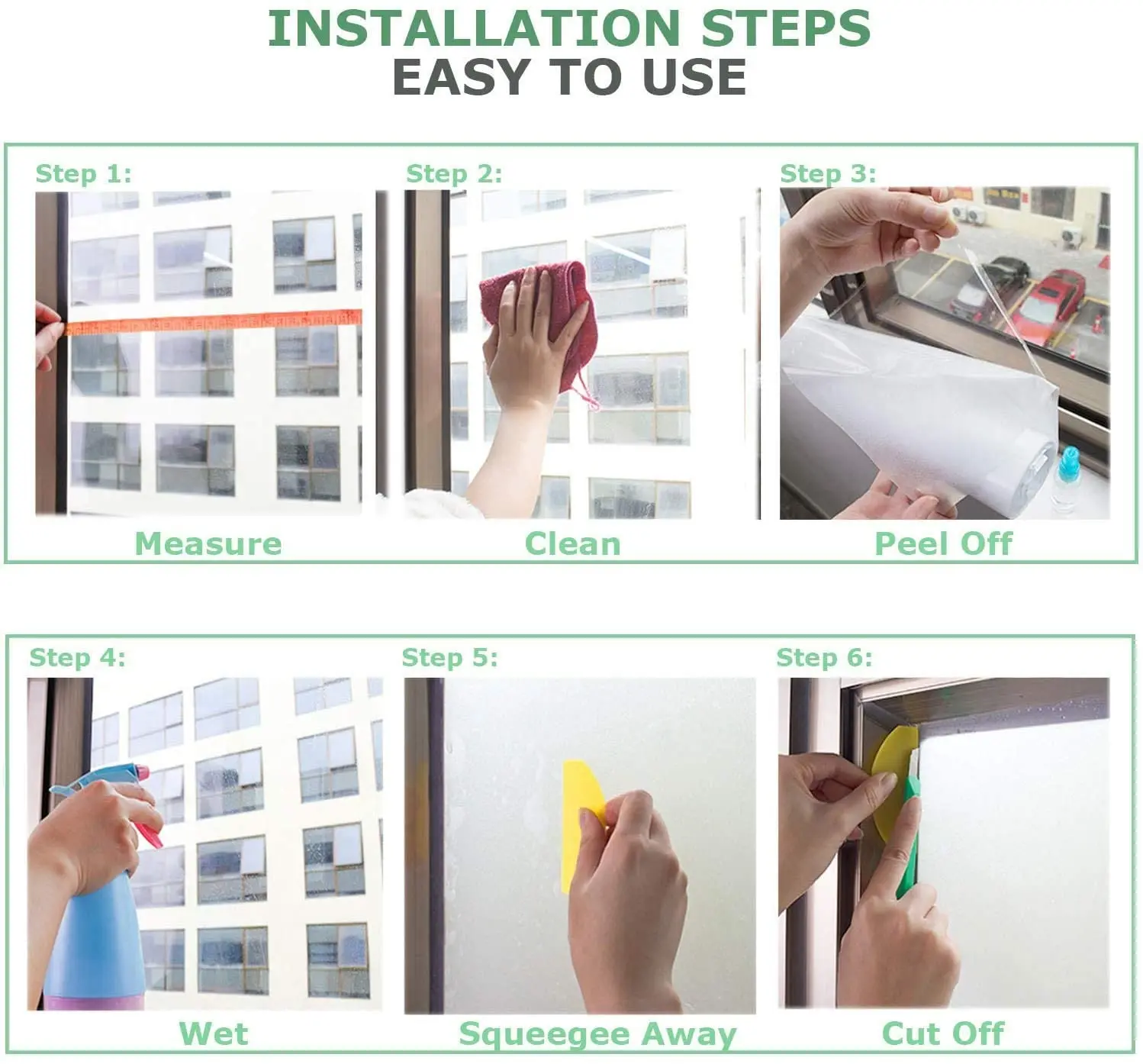 INSTALLATION STEPS
EASY TO USE

Step 1:

Measure

Step 2:

Clean

Step 3:

Peel Off

Step 4:

Wet

Step 5:

Squeegee Away

Step 6:

Cut Off