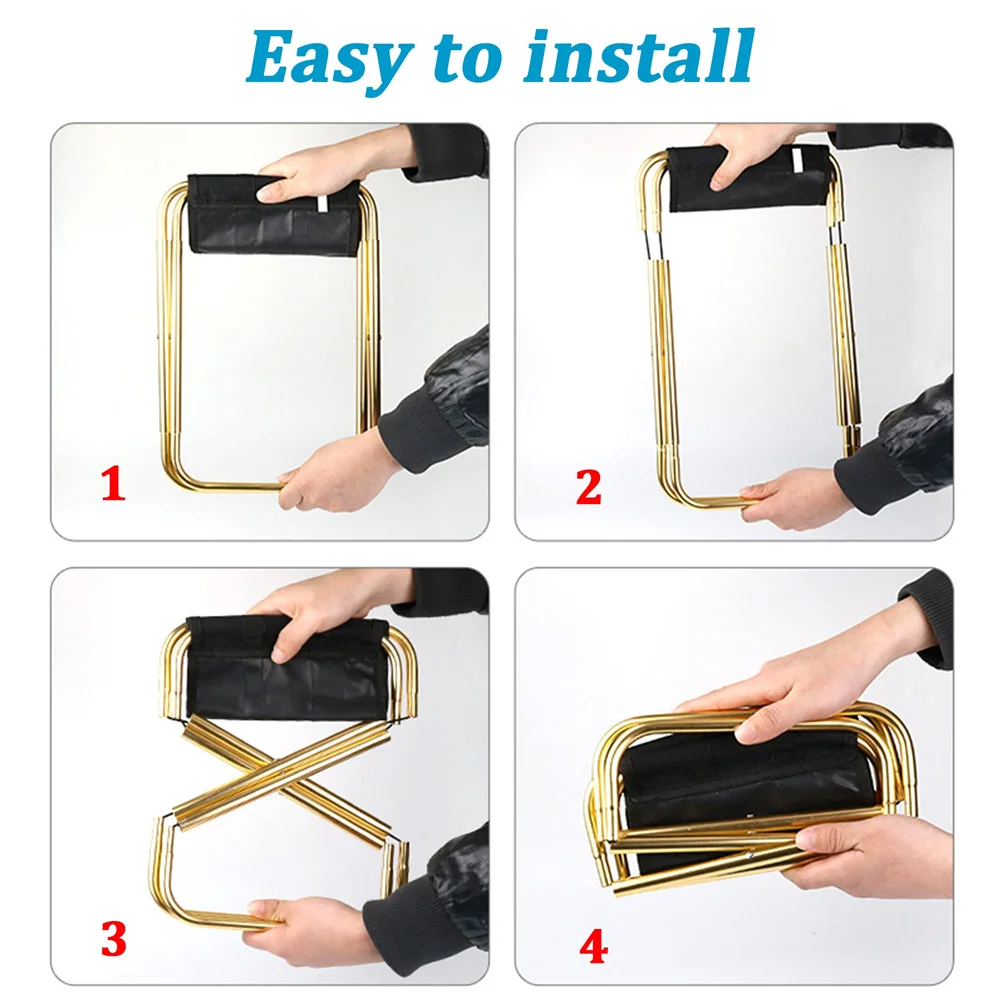 Easy to install

1

2

3

4