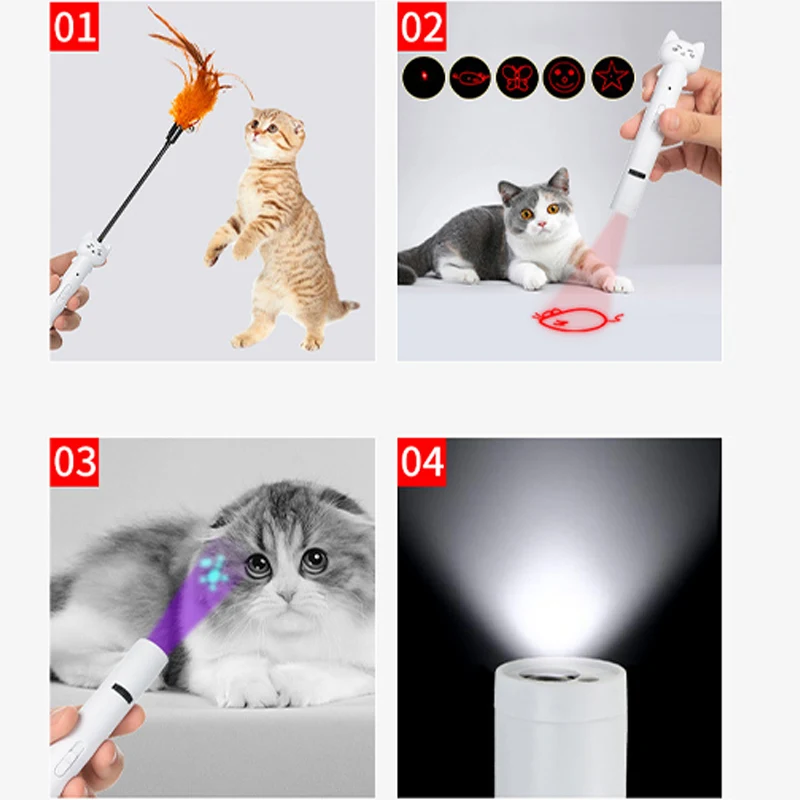 01

02

03

04