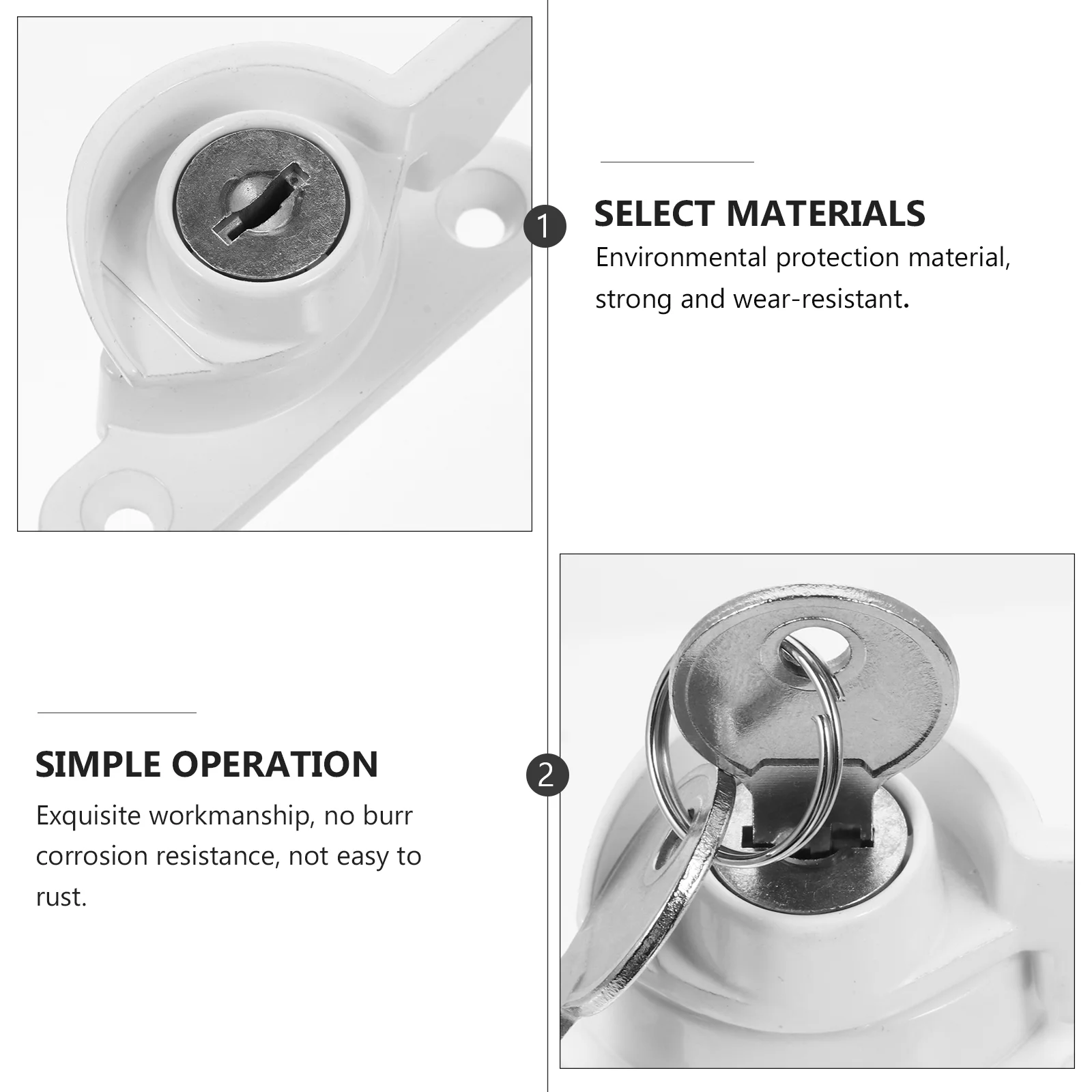 1

SELECT MATERIALS

Environmental protection material, strong and wear-resistant.

SIMPLE OPERATION

Exquisite workmanship, no burr corrosion resistance, not easy to rust.

2