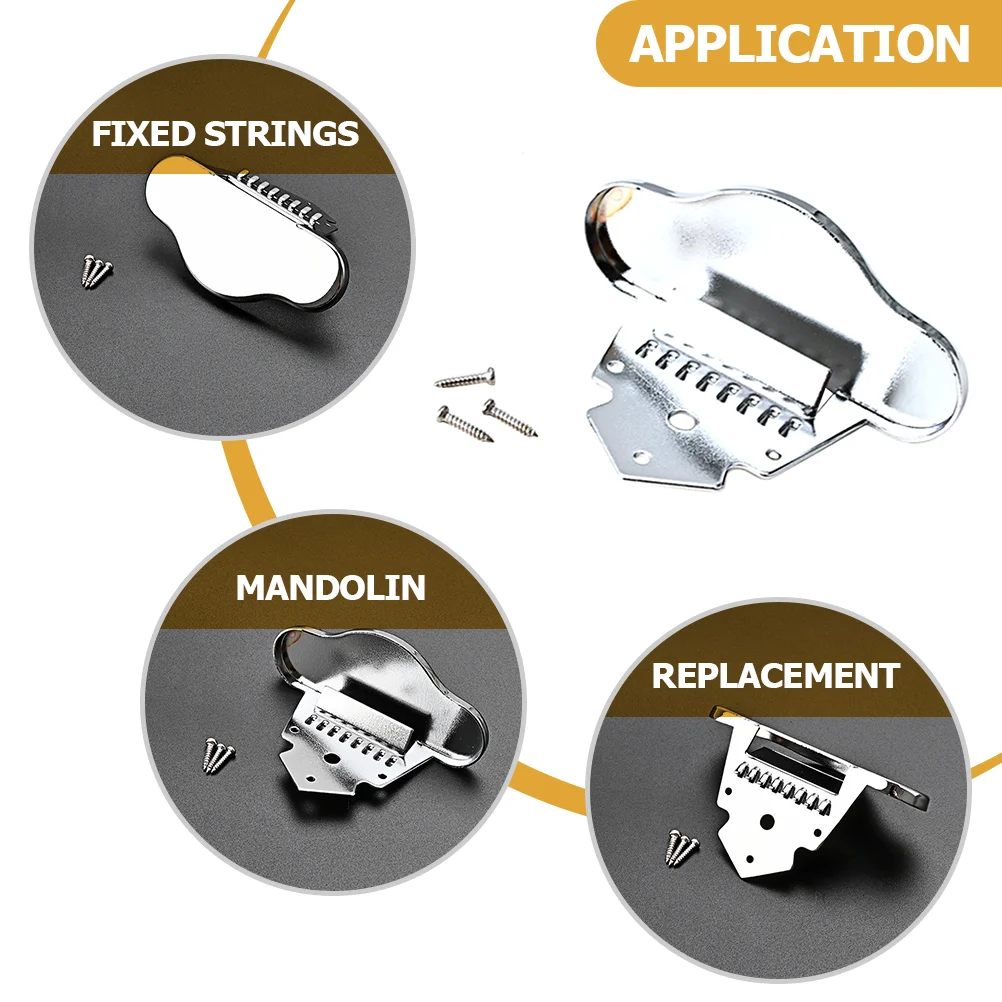 APPLICATION

FIXED STRINGS

MANDOLIN

REPLACEMENT