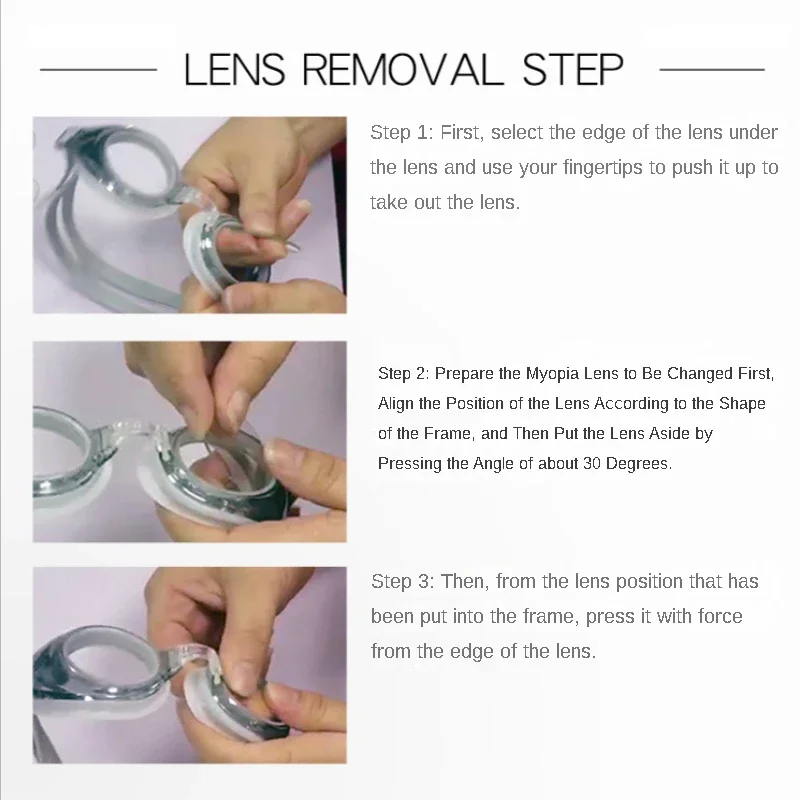 LENS REMOVAL STEP

Step 1: First, select the edge of the lens under the lens and use your fingertips to push it up to take out the lens.

Step 2: Prepare the Myopia Lens to Be Changed First, Align the Position of the Lens According to the Shape of the Frame, and Then Put the Lens Aside by Pressing the Angle of about 30 Degrees.

Step 3: Then, from the lens position that has been put into the frame, press it with force from the edge of the lens.