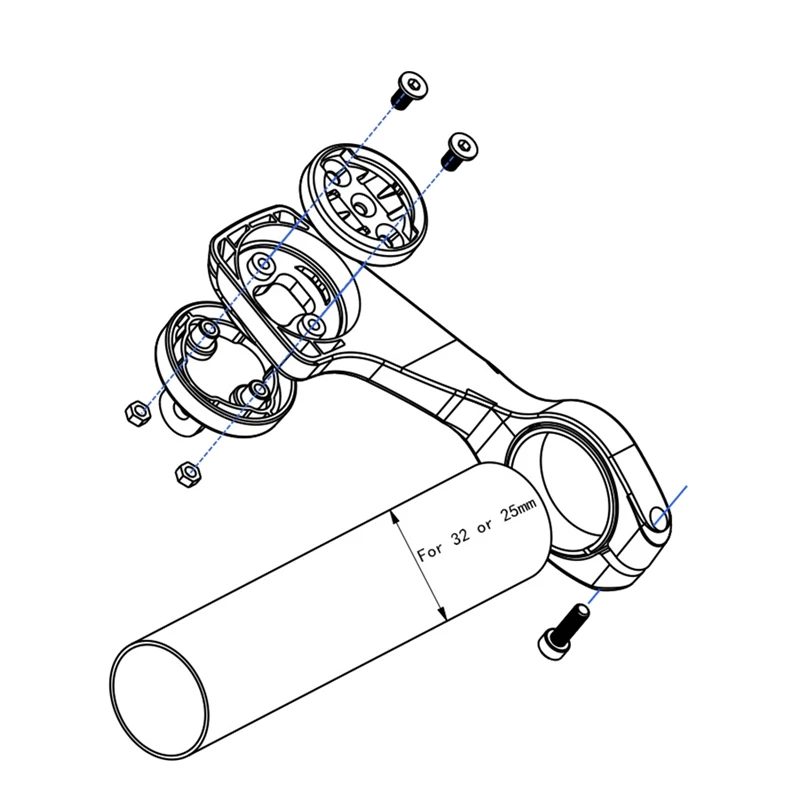 For 32 or 25mm