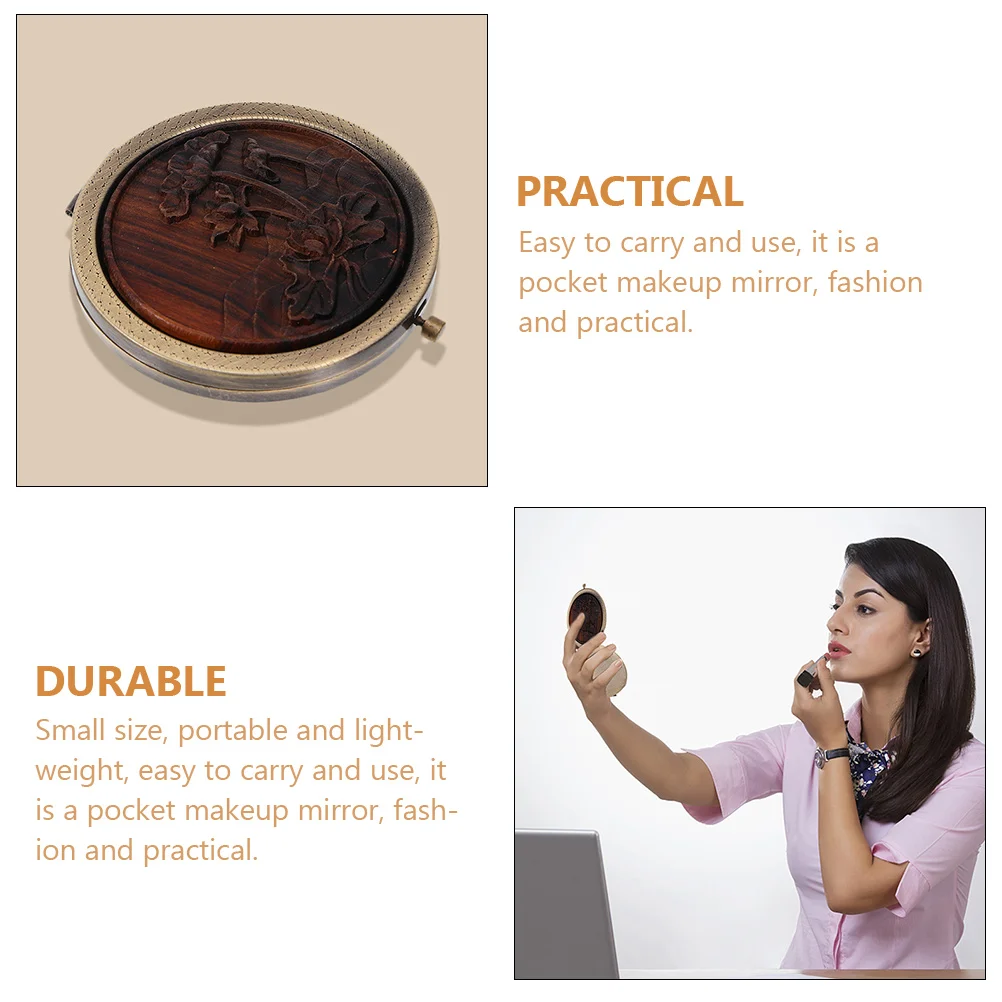 PRACTICAL
Easy to carry and use, it is a pocket makeup mirror, fashion and practical.

DURABLE
Small size, portable and lightweight, easy to carry and use, it is a pocket makeup mirror, fashion and practical.