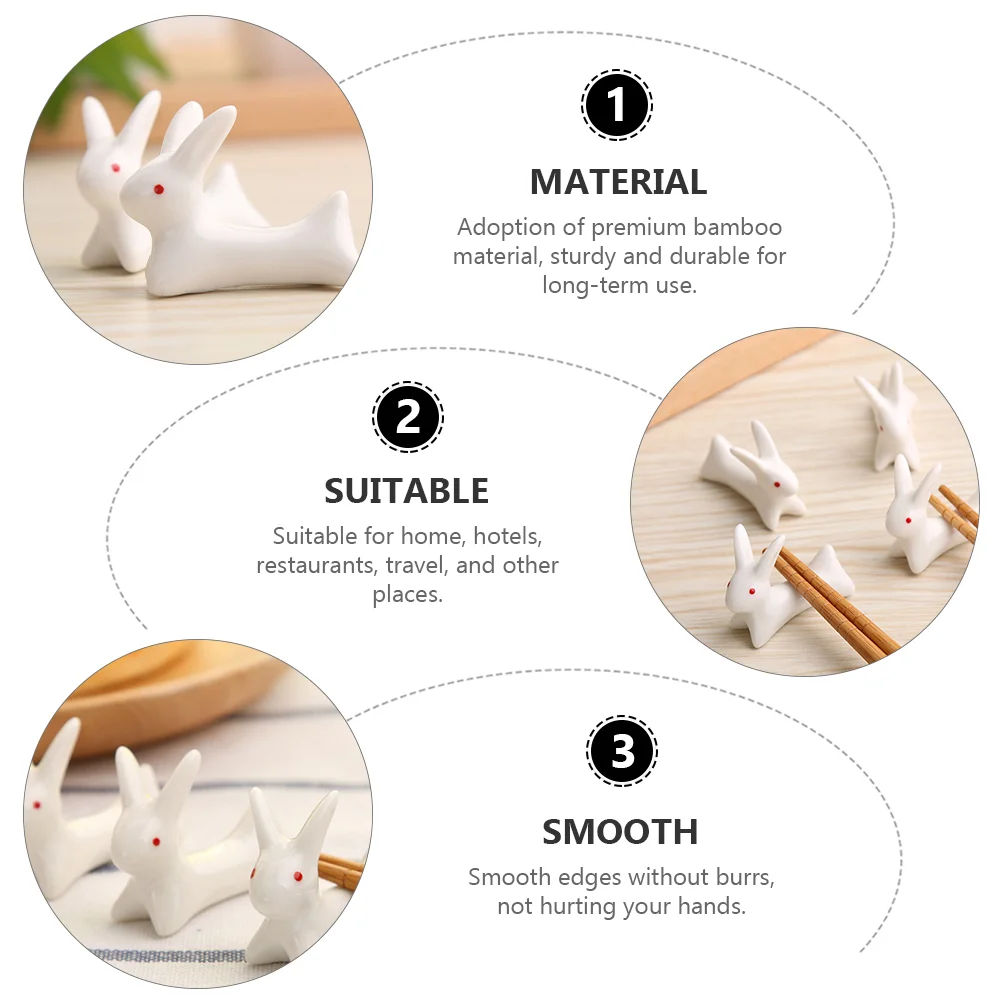 1

MATERIAL

Adoption of premium bamboo material, sturdy and durable for long-term use.

2

SUITABLE

Suitable for home, hotels, restaurants, travel, and other places.

3

SMOOTH

Smooth edges without burrs, not hurting your hands.