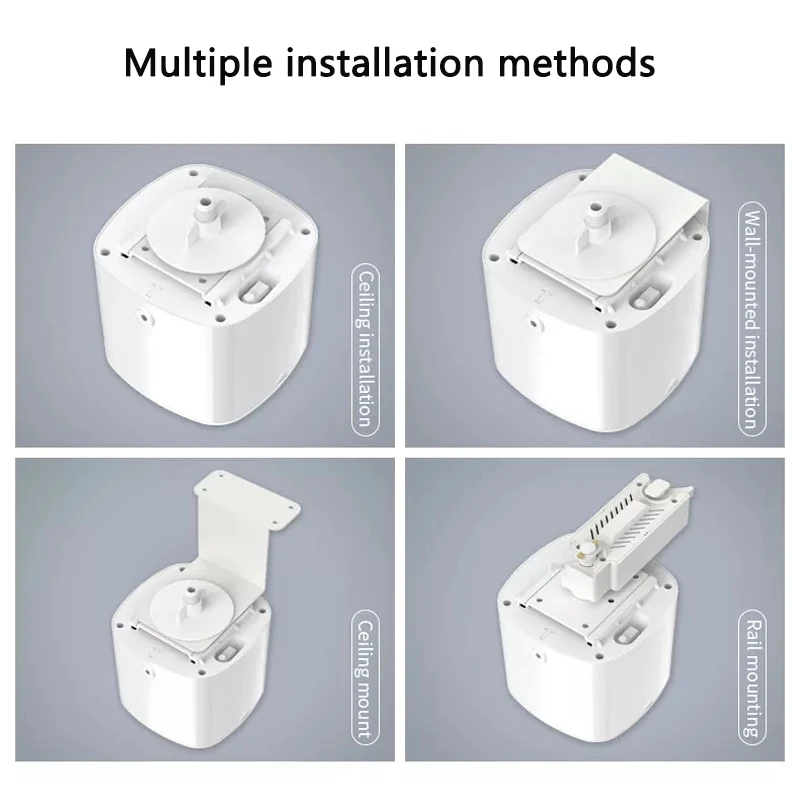 Multiple installation methods

Ceiling installation

Wall-mounted installation

Ceiling mount

Rail mounting