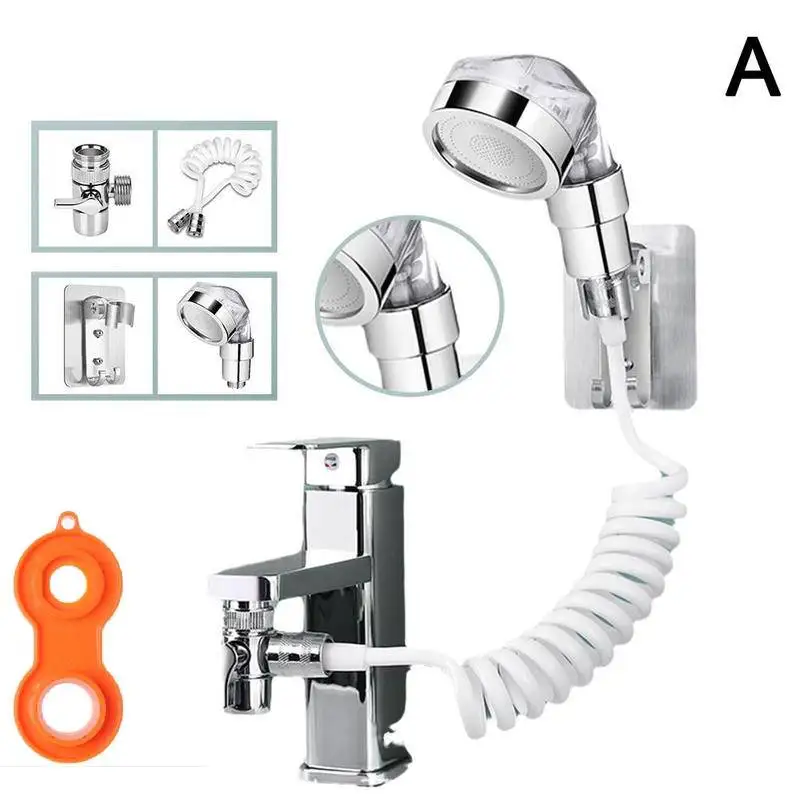 A