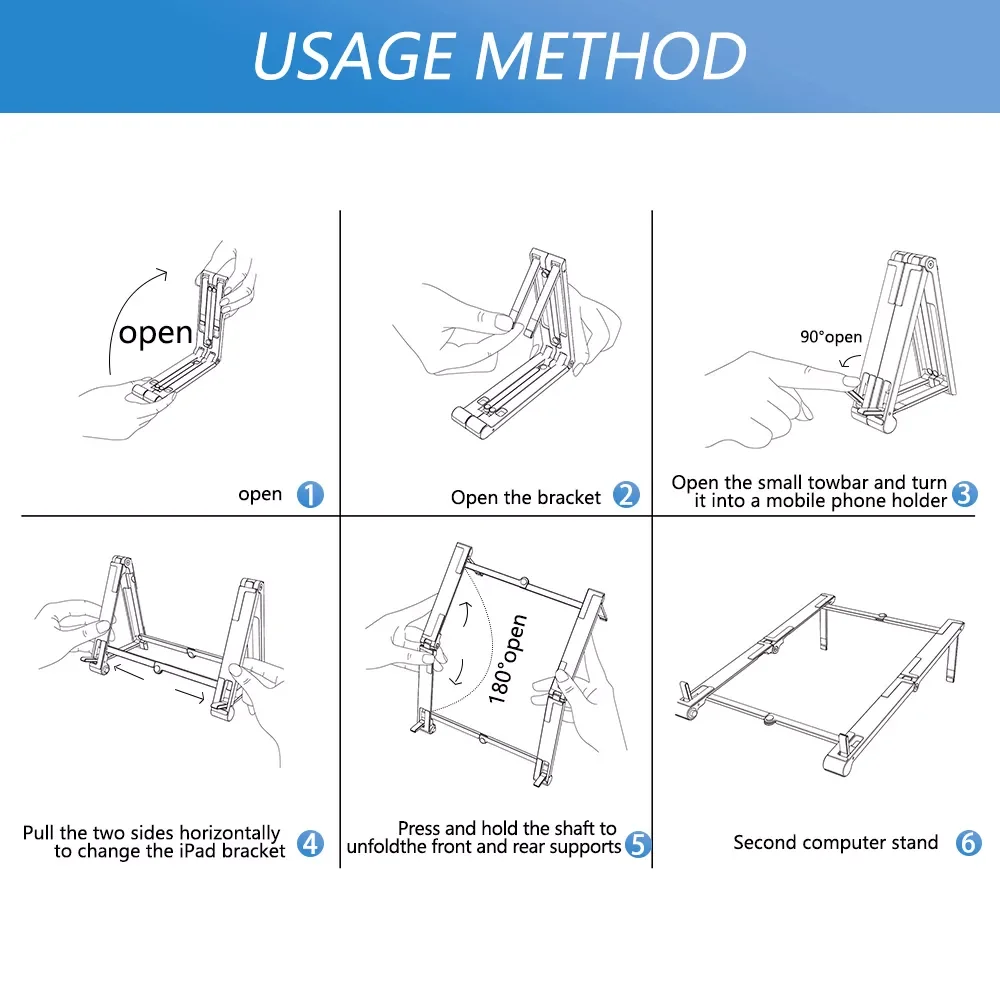 USAGE METHOD

open

open 1

Open the bracket 2

90°open

Open the small towbar and turn it into a mobile phone holder 3

Pull the two sides horizontally to change the iPad bracket 4

180°open

Press and hold the shaft to unfoldthe front and rear supports 5

Second computer stand 6