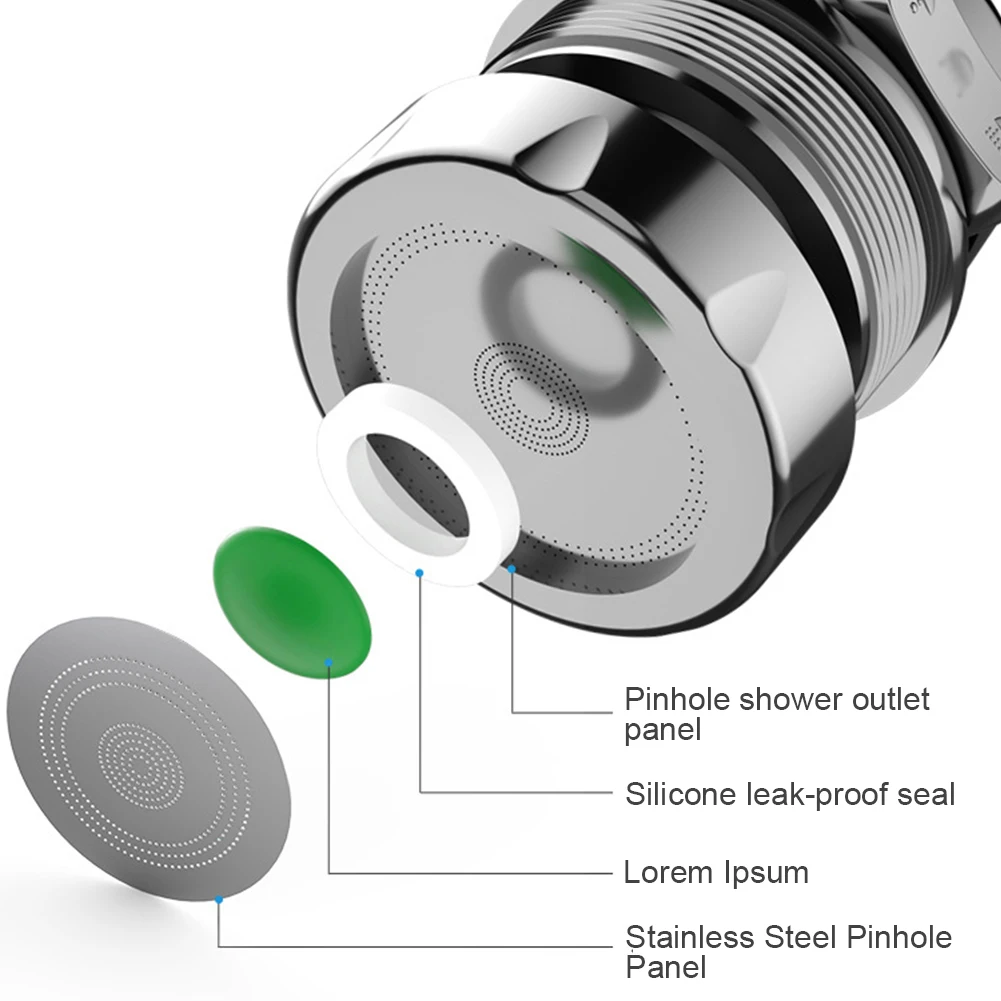 Pinhole shower outlet panel

Silicone leak-proof seal

Lorem Ipsum

Stainless Steel Pinhole Panel