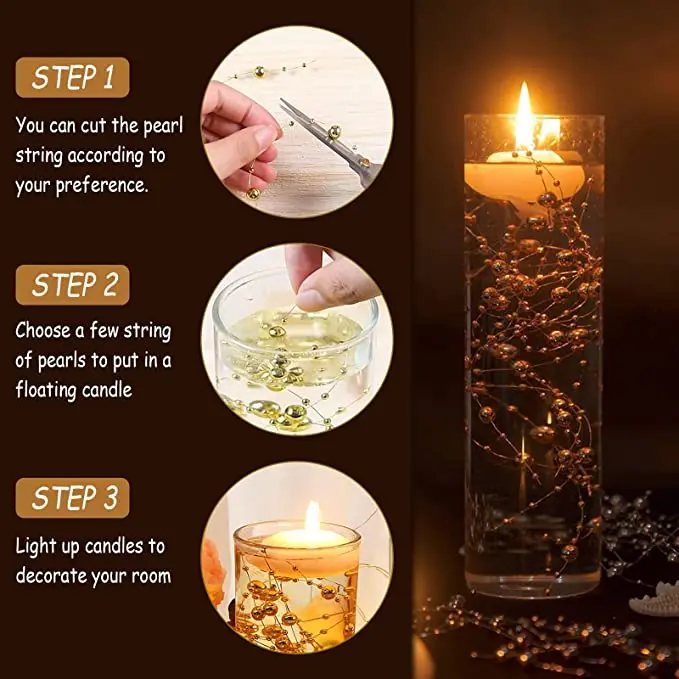 STEP 1

You can cut the pearl string according to your preference.

STEP 2

Choose a few string of pearls to put in a floating candle

STEP 3

Light up candles to decorate your room