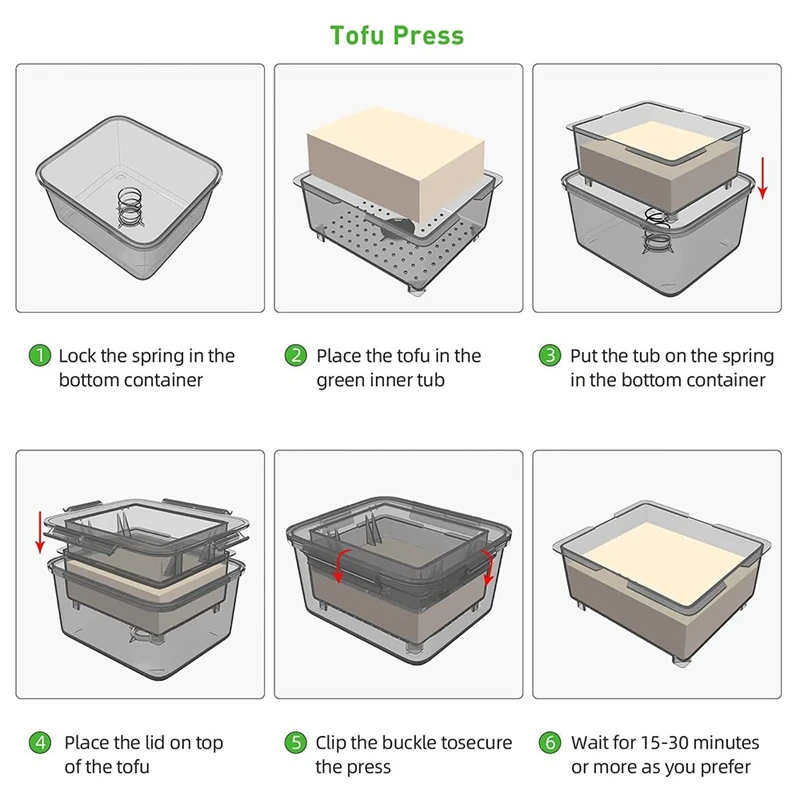 Tofu Press

1 Lock the spring in the bottom container

2 Place the tofu in the green inner tub

3 Put the tub on the spring in the bottom container

4 Place the lid on top of the tofu

5 Clip the buckle tosecure the press

6 Wait for 15-30 minutes or more as you prefer