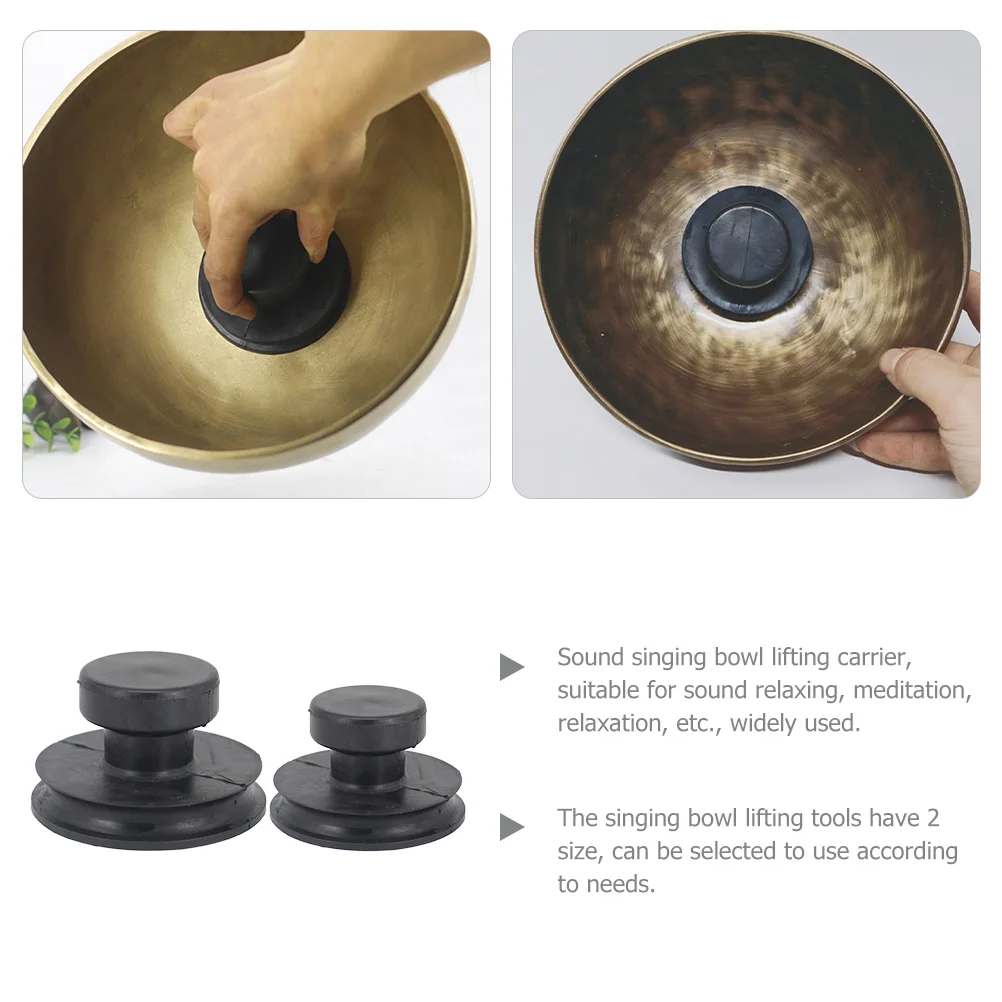 Sound singing bowl lifting carrier, suitable for sound relaxing, meditation, relaxation, etc., widely used.

The singing bowl lifting tools have 2 size, can be selected to use according to needs.