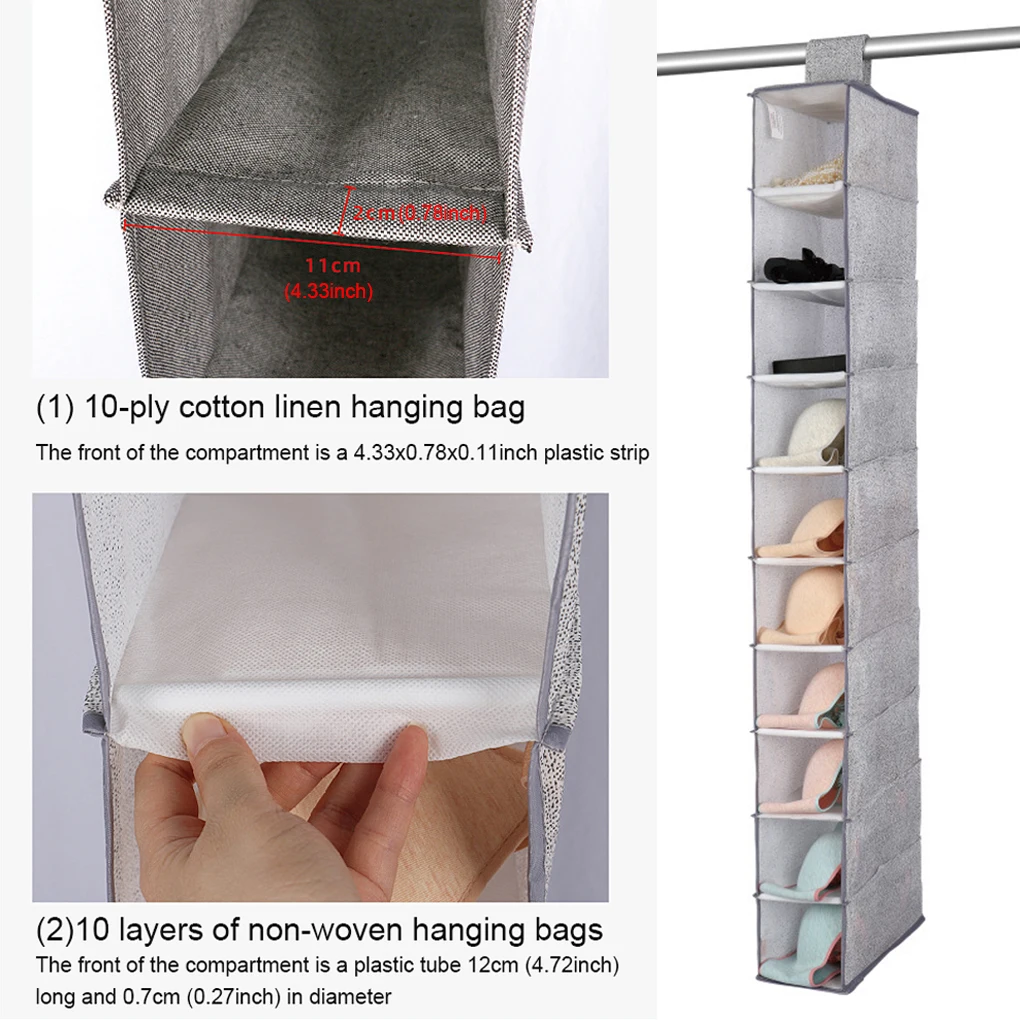 2cm(0.78inch)

11cm
(4.33inch)

(1) 10-ply cotton linen hanging bag

The front of the compartment is a 4.33x0.78x0.11inch plastic strip

(2)10 layers of non-woven hanging bags

The front of the compartment is a plastic tube 12cm (4.72inch) long and 0.7cm (0.27inch) in diameter