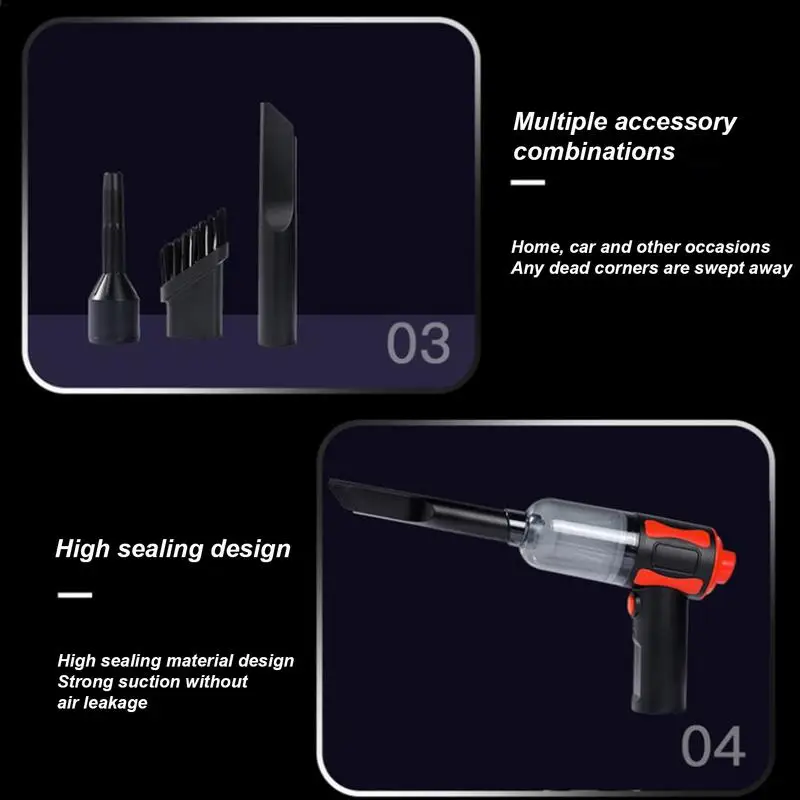 03

Multiple accessory combinations

Home, car and other occasions
Any dead corners are swept away

High sealing design

High sealing material design
Strong suction without air leakage

04