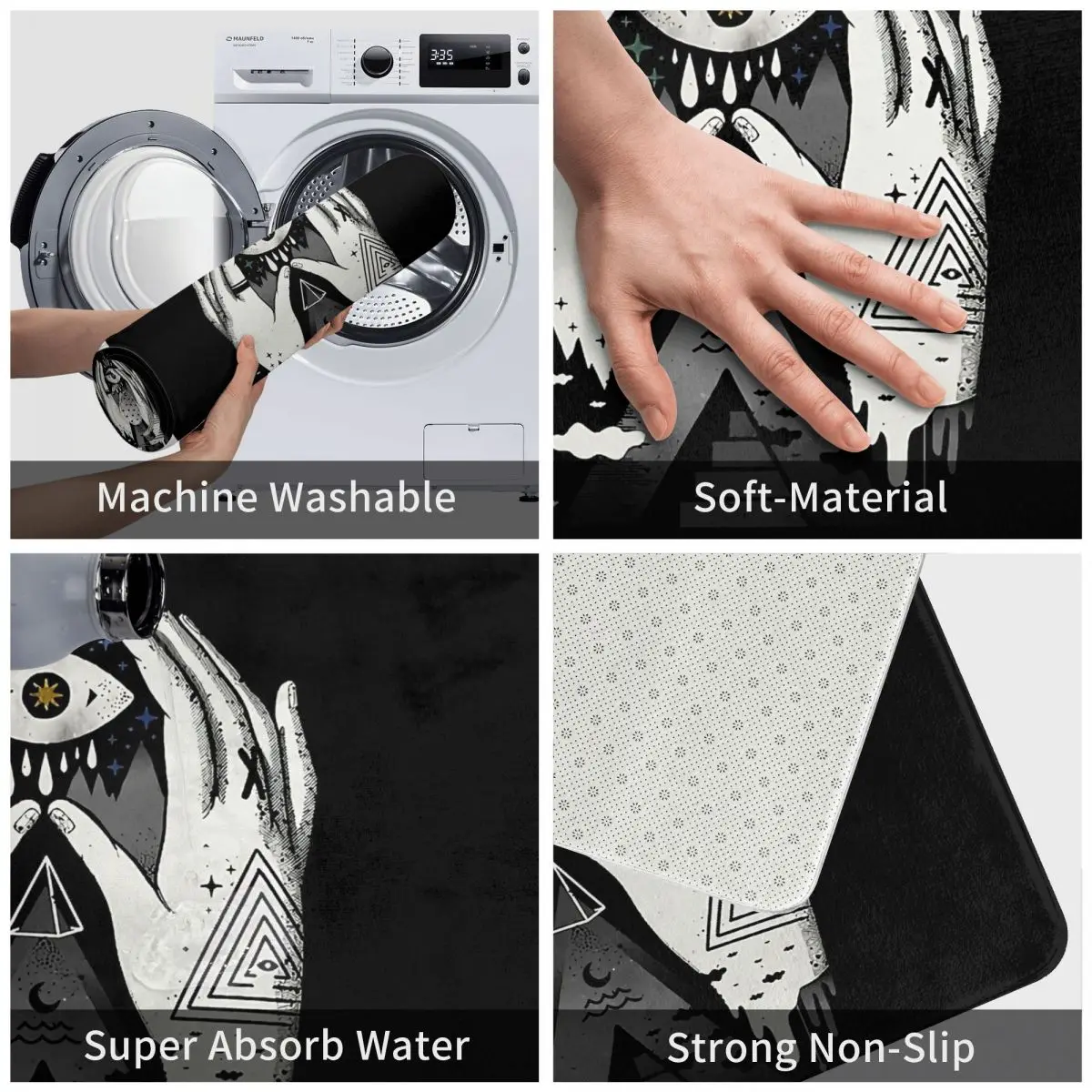 MAUNFELD

3:35

Machine Washable

Soft-Material

Super Absorb Water

Strong Non-Slip