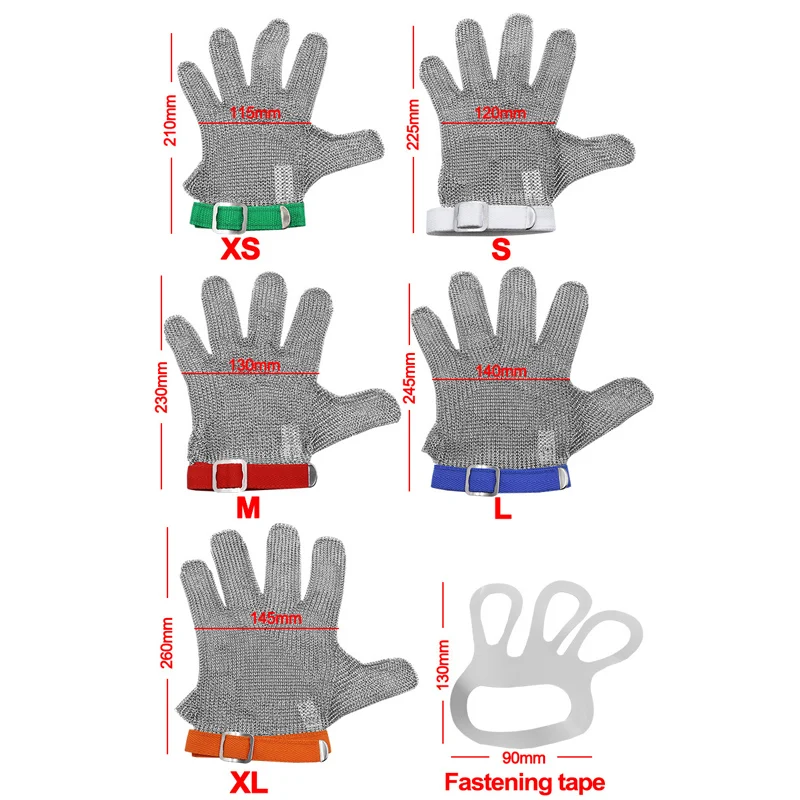 210mm
115mm
XS

225mm
120mm
S

230mm
130mm
M

245mm
140mm
L

260mm
145mm
XL

130mm
90mm
Fastening tape