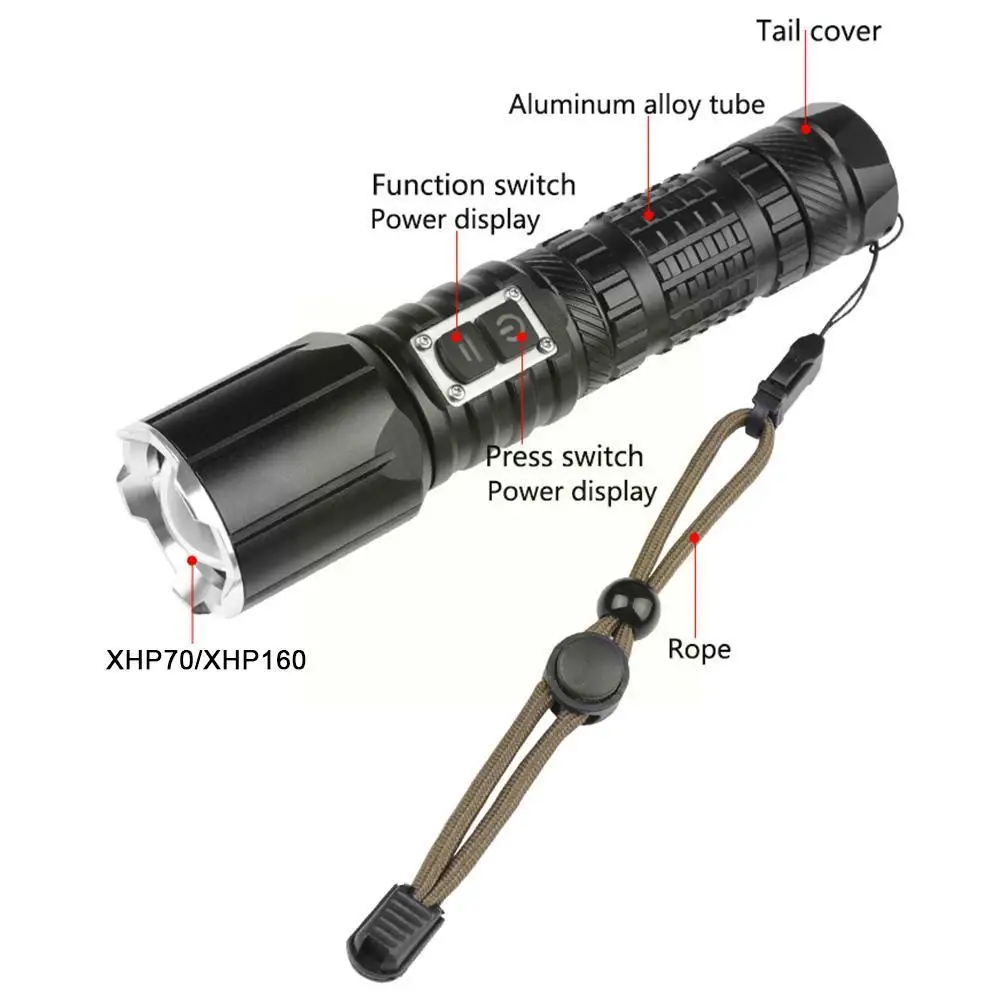 Tail cover

Aluminum alloy tube

Function switch
Power display

Press switch
Power display

XHP70/XHP160

Rope