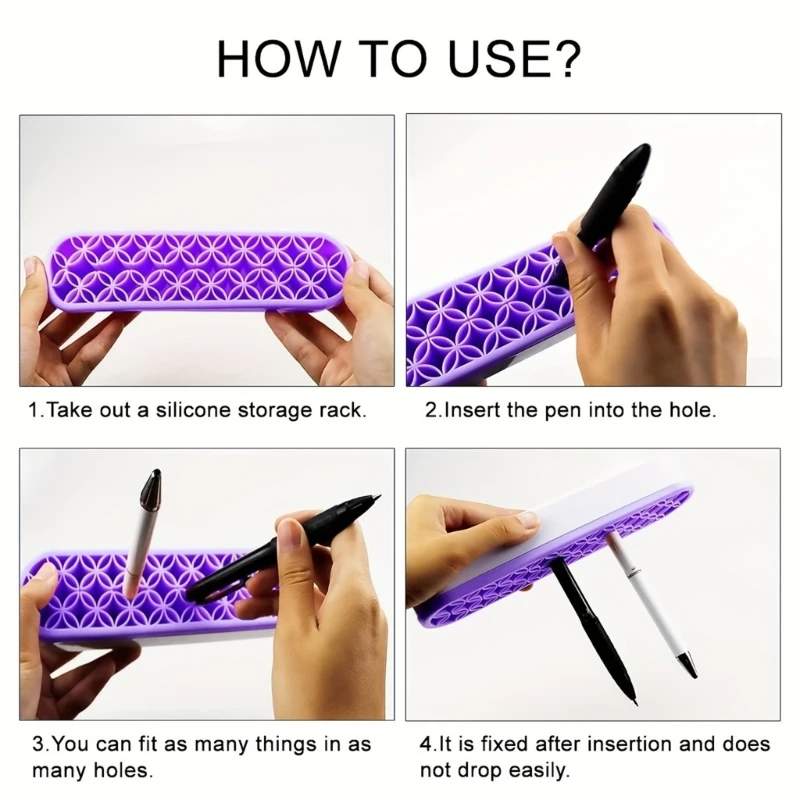 HOW TO USE?

1.Take out a silicone storage rack.

2.Insert the pen into the hole.

3.You can fit as many things in as many holes.

4.It is fixed after insertion and does not drop easily.