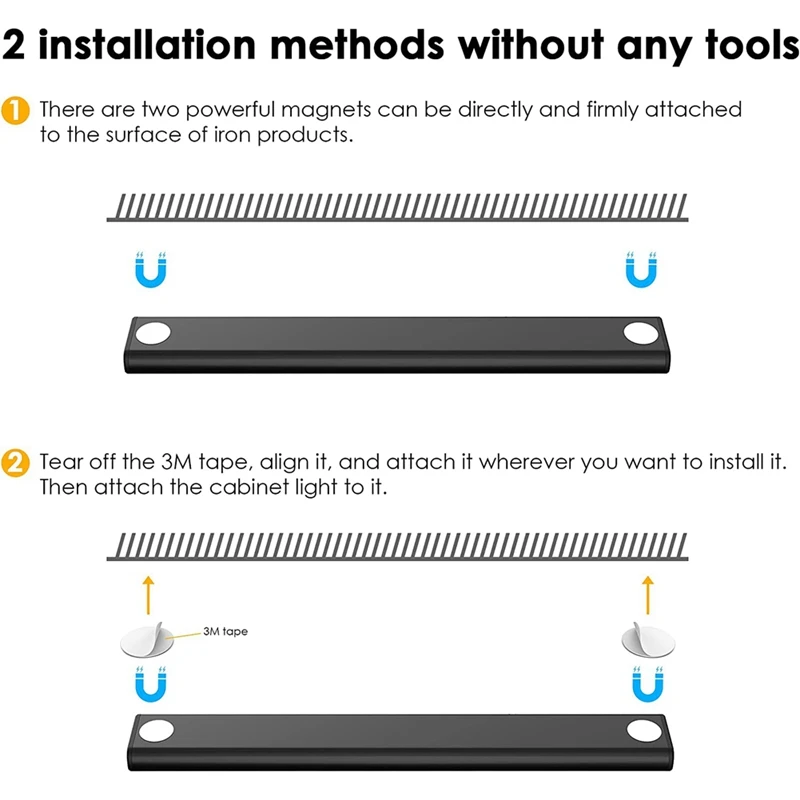 2 installation methods without any tools

1 There are two powerful magnets can be directly and firmly attached to the surface of iron products.

2 Tear off the 3M tape, align it, and attach it wherever you want to install it. Then attach the cabinet light to it.

3M tape