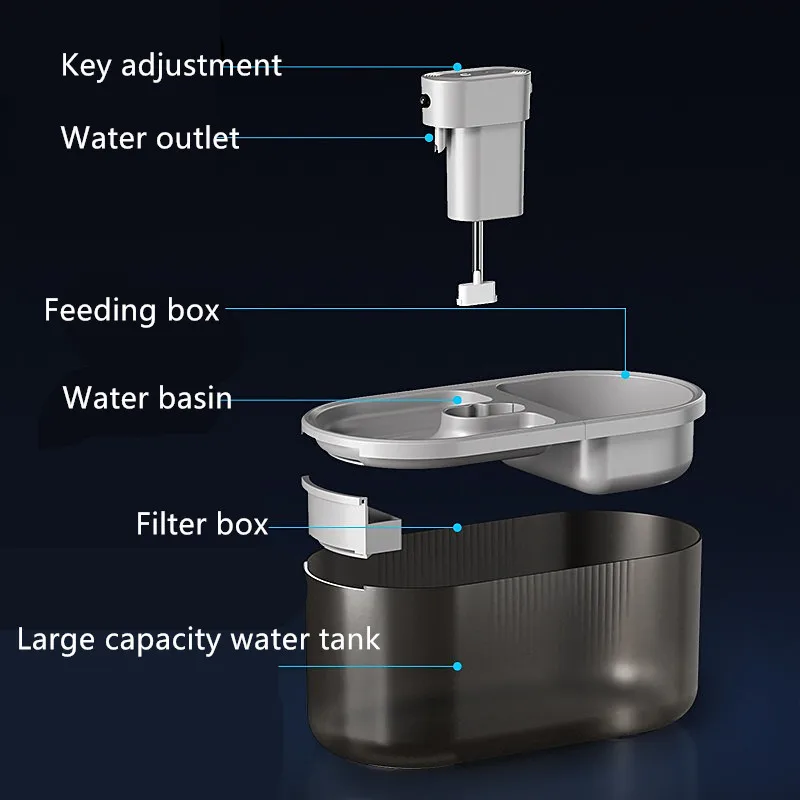 Key adjustment

Water outlet

Feeding box

Water basin

Filter box

Large capacity water tank