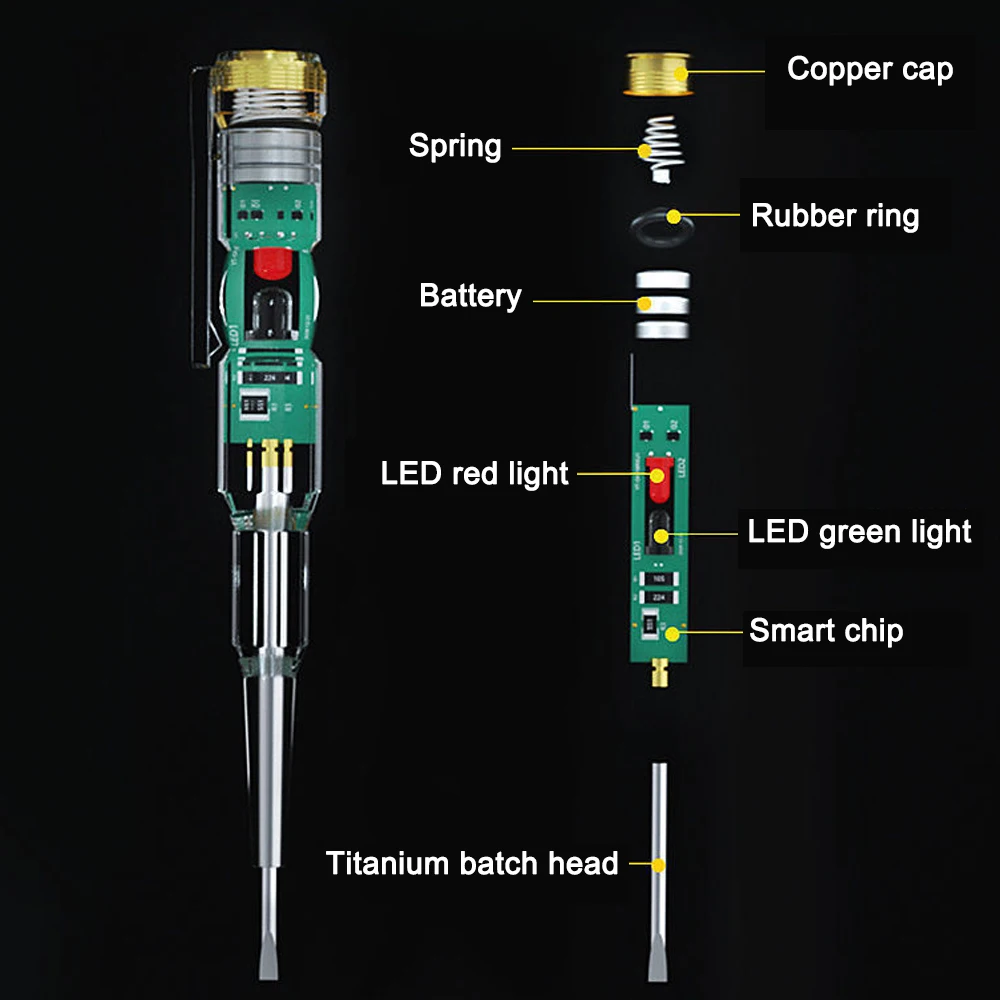 Copper cap

Spring

Rubber ring

Battery

LED red light

LED green light

Smart chip

Titanium batch head

LED1

224

LED2

LED1

105

224