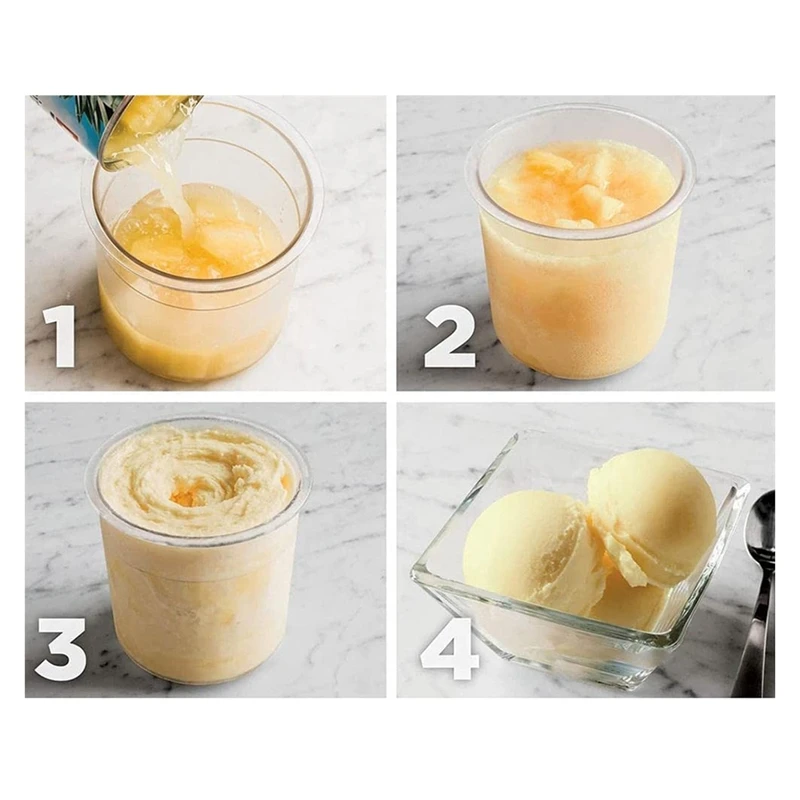 1

2

3

4