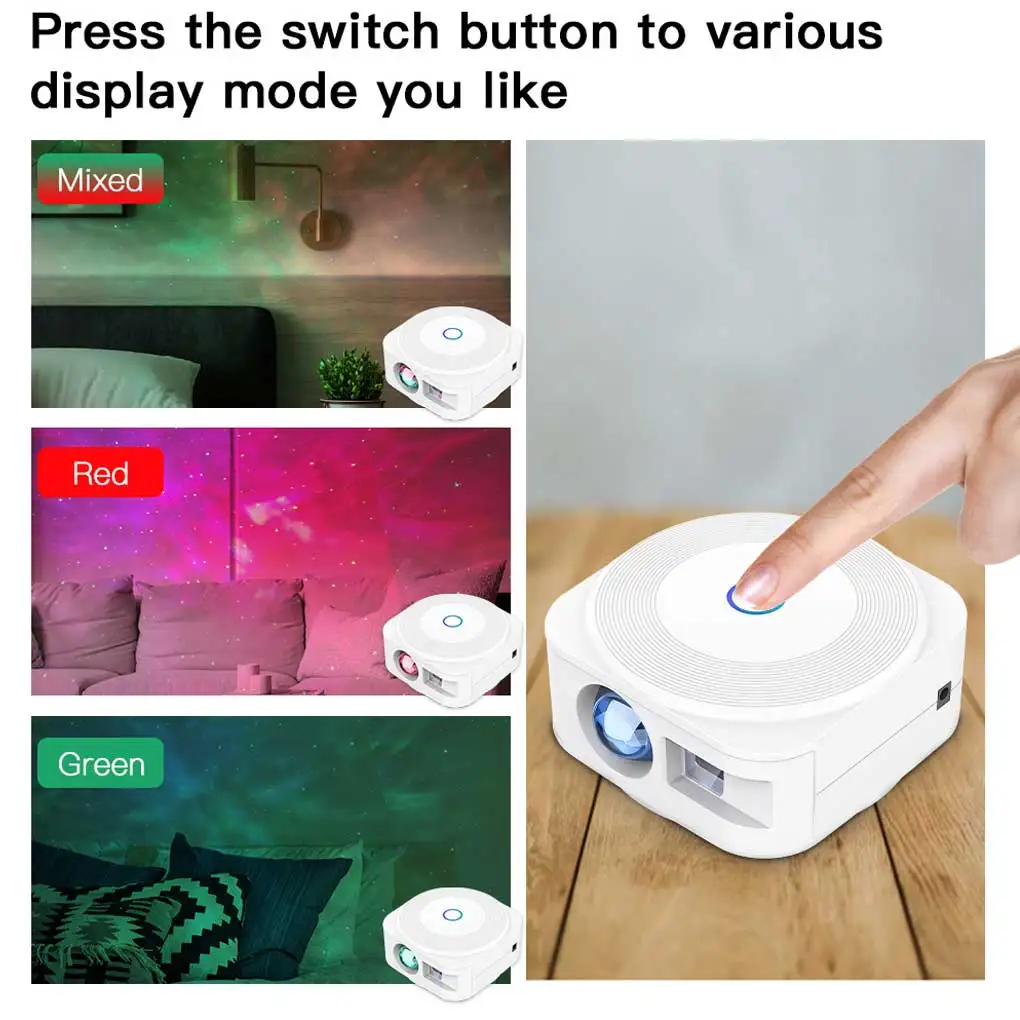 Press the switch button to various display mode you like

Mixed

Red

Green