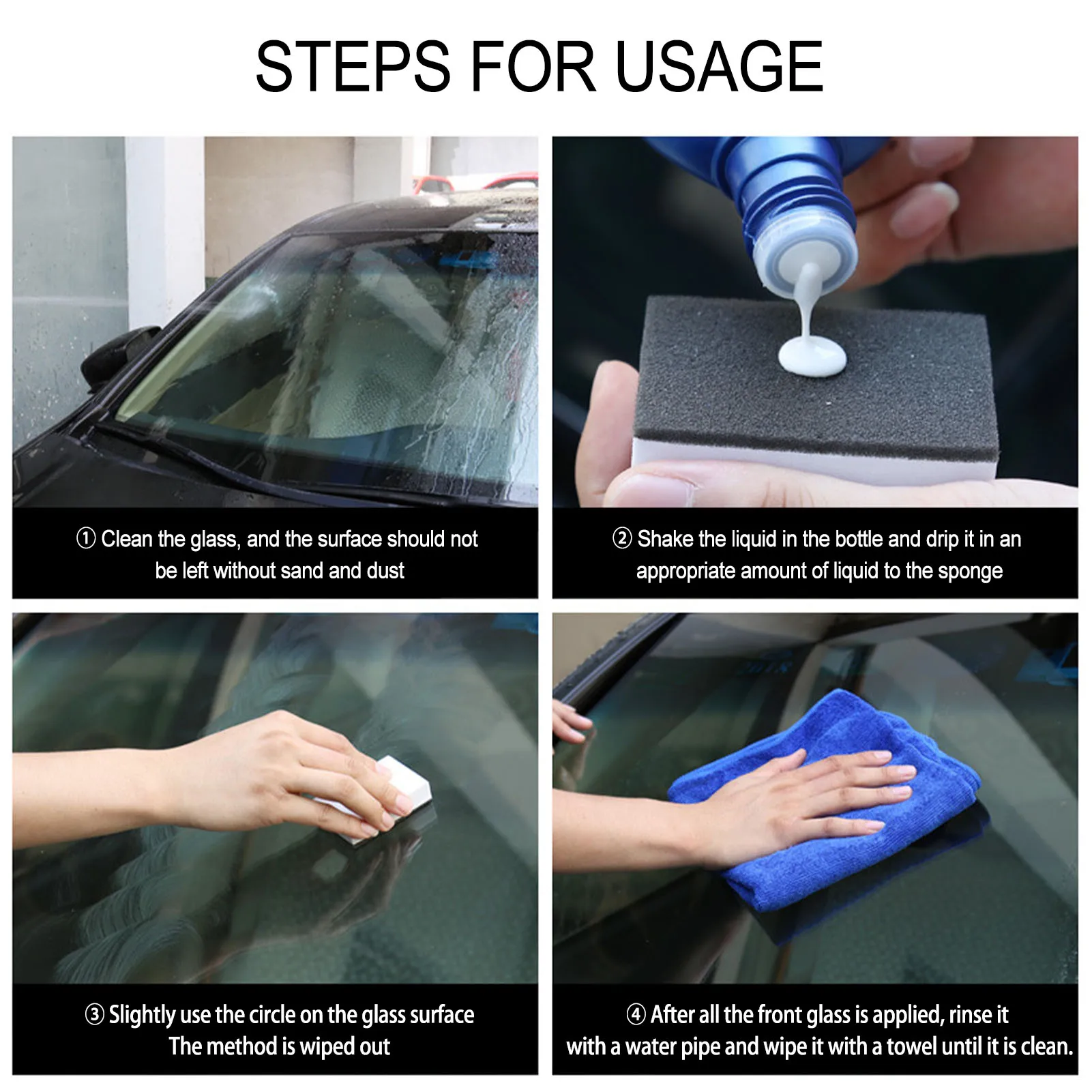 STEPS FOR USAGE

① Clean the glass, and the surface should not be left without sand and dust

② Shake the liquid in the bottle and drip it in an appropriate amount of liquid to the sponge

③ Slightly use the circle on the glass surface The method is wiped out

④ After all the front glass is applied, rinse it with a water pipe and wipe it with a towel until it is clean.