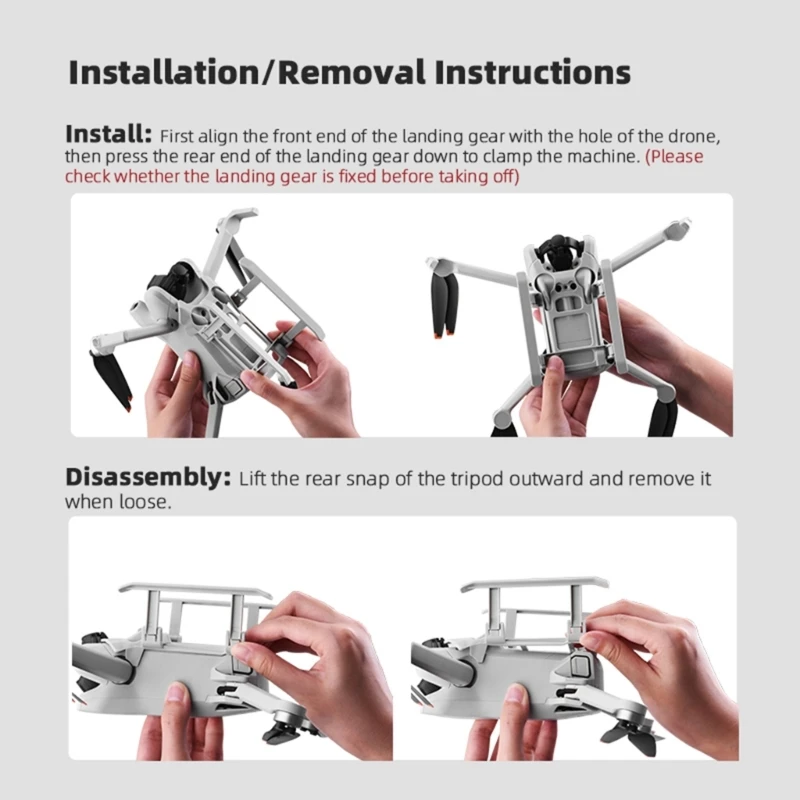 Installation/Removal Instructions

Install: First align the front end of the landing gear with the hole of the drone, then press the rear end of the landing gear down to clamp the machine. (Please check whether the landing gear is fixed before taking off)

Disassembly: Lift the rear snap of the tripod outward and remove it when loose.