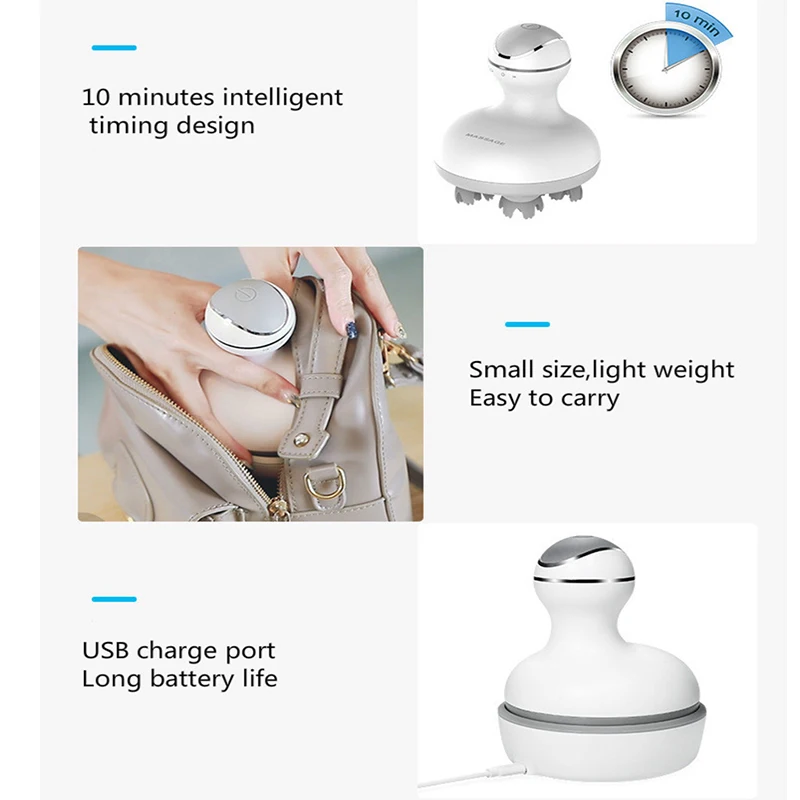 10 minutes intelligent timing design

MASSAGE

10 min

Small size,light weight
Easy to carry

USB charge port
Long battery life