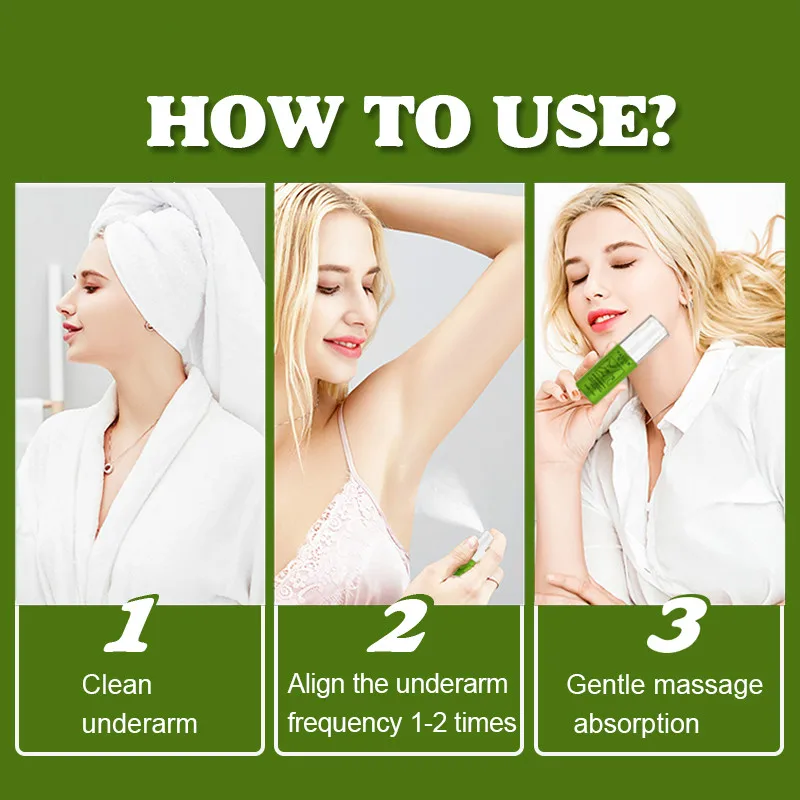 HOW TO USE?

1
Clean underarm

2
Align the underarm frequency 1-2 times

3
Gentle massage absorption