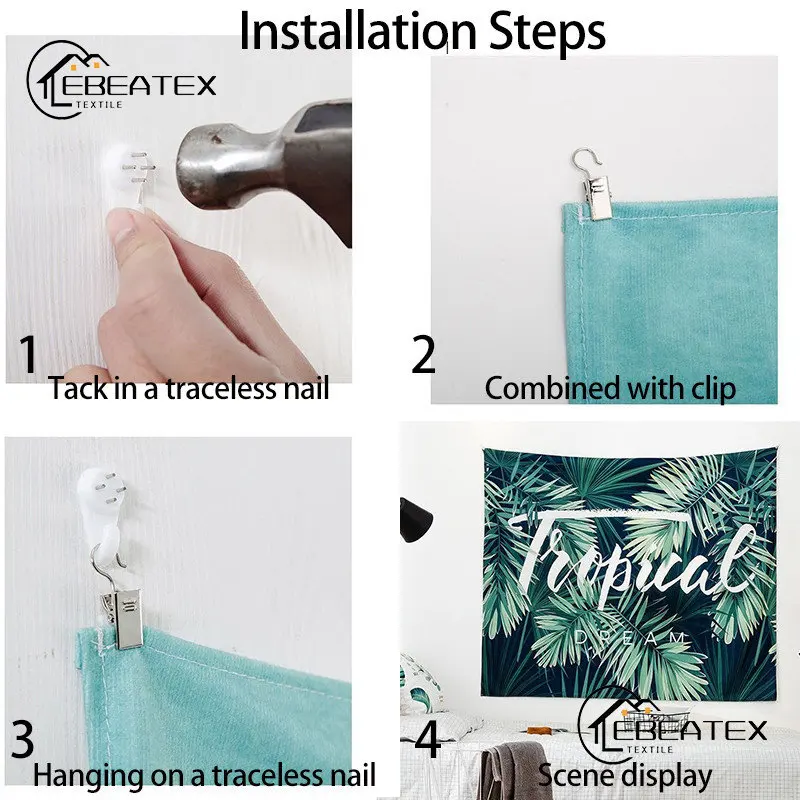 Installation Steps

LEBEATEX TEXTILE

1
Tack in a traceless nail

2
Combined with clip

3
Hanging on a traceless nail

Tropical
DREAM

LEBEATEX TEXTILE

4
Scene display