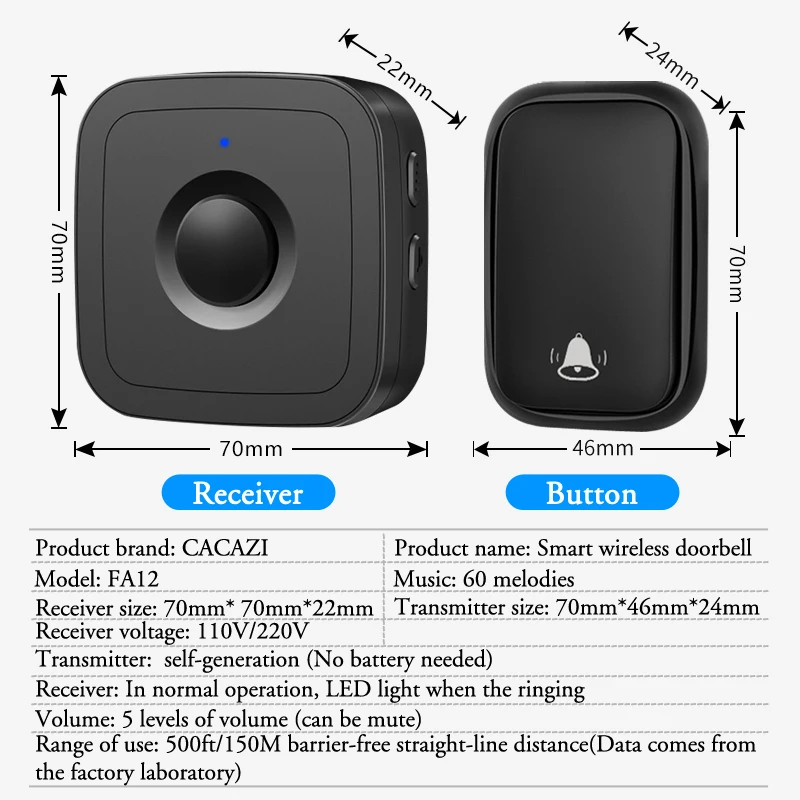 22mm

24mm

70mm

70mm

70mm

46mm

Receiver

Button

| Product brand: CACAZI | Product name: Smart wireless doorbell |
|---|---|
| Model: FA12 | Music: 60 melodies |
| Receiver size: 70mm* 70mm*22mm | Transmitter size: 70mm*46mm*24mm |
| Receiver voltage: 110V/220V | |

Transmitter: self-generation (No battery needed)

Receiver: In normal operation, LED light when the ringing

Volume: 5 levels of volume (can be mute)

Range of use: 500ft/150M barrier-free straight-line distance(Data comes from the factory laboratory)